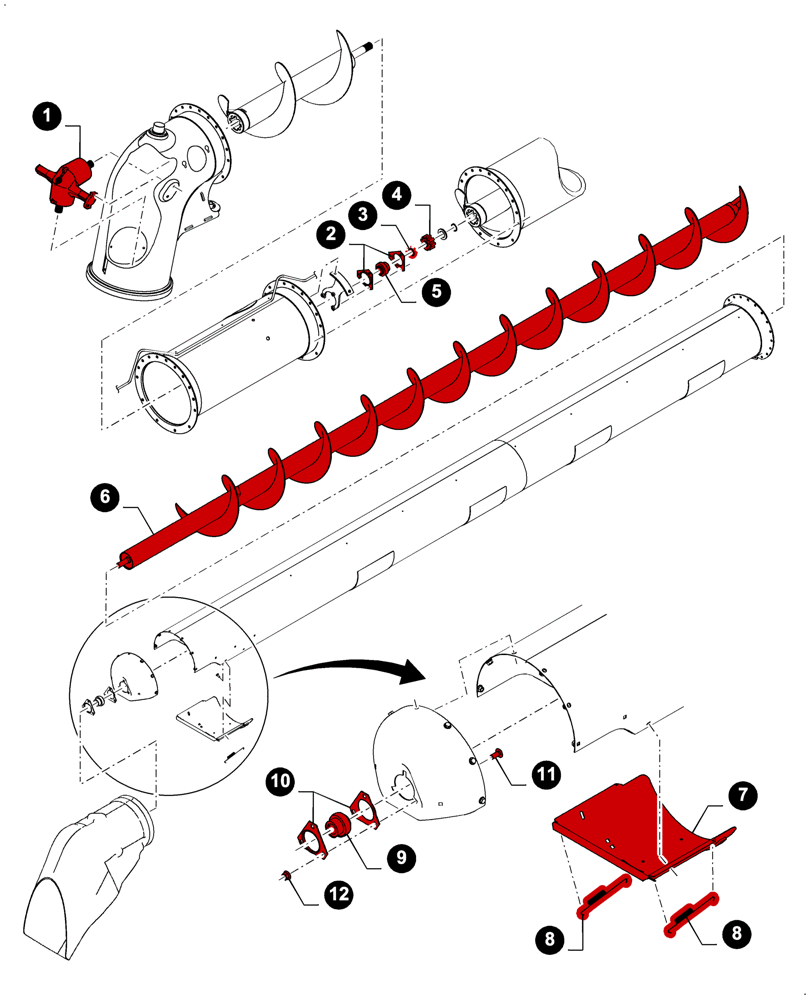 1
2
3
4
5
6
10
9
12
11
7
8
8