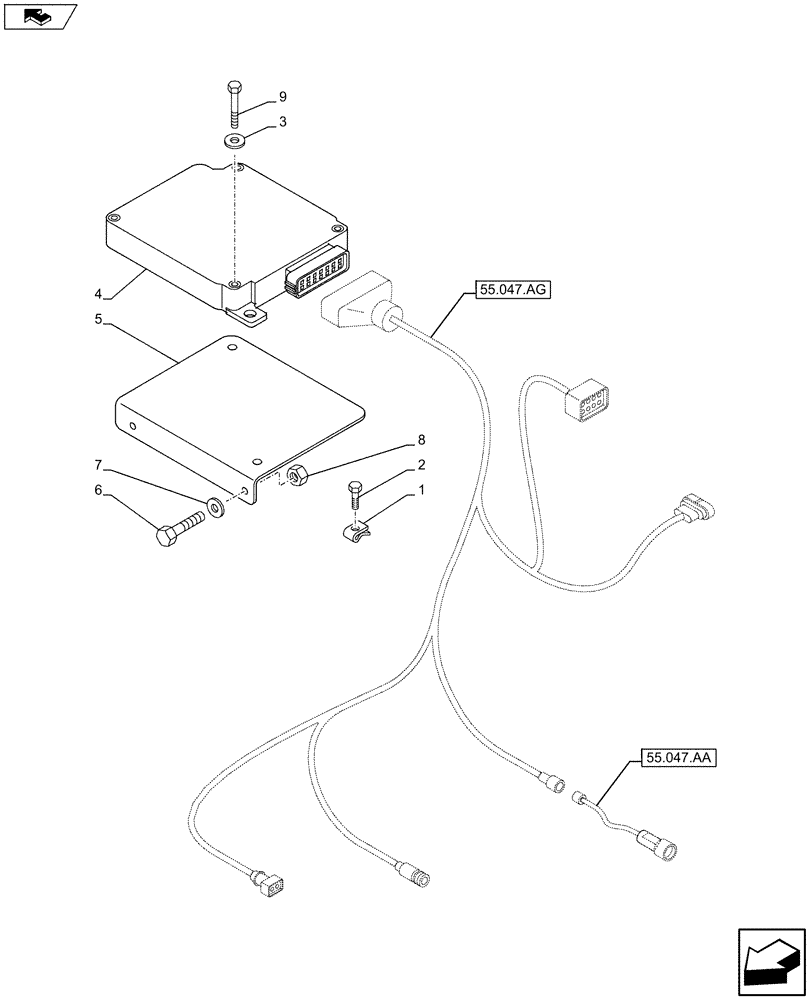 9
3
4
5
55.047.AG
8
7
2
6
1
55.047.AA