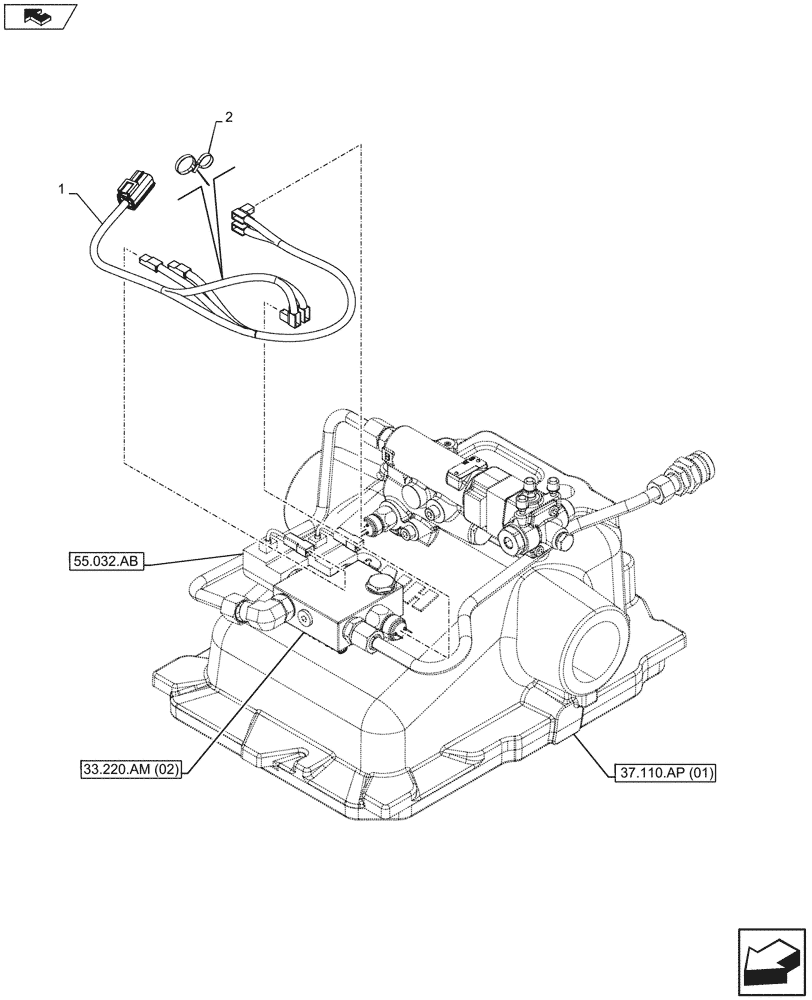 2
1
55.032.AB
33.220.AM (02)
37.110.AP (01)