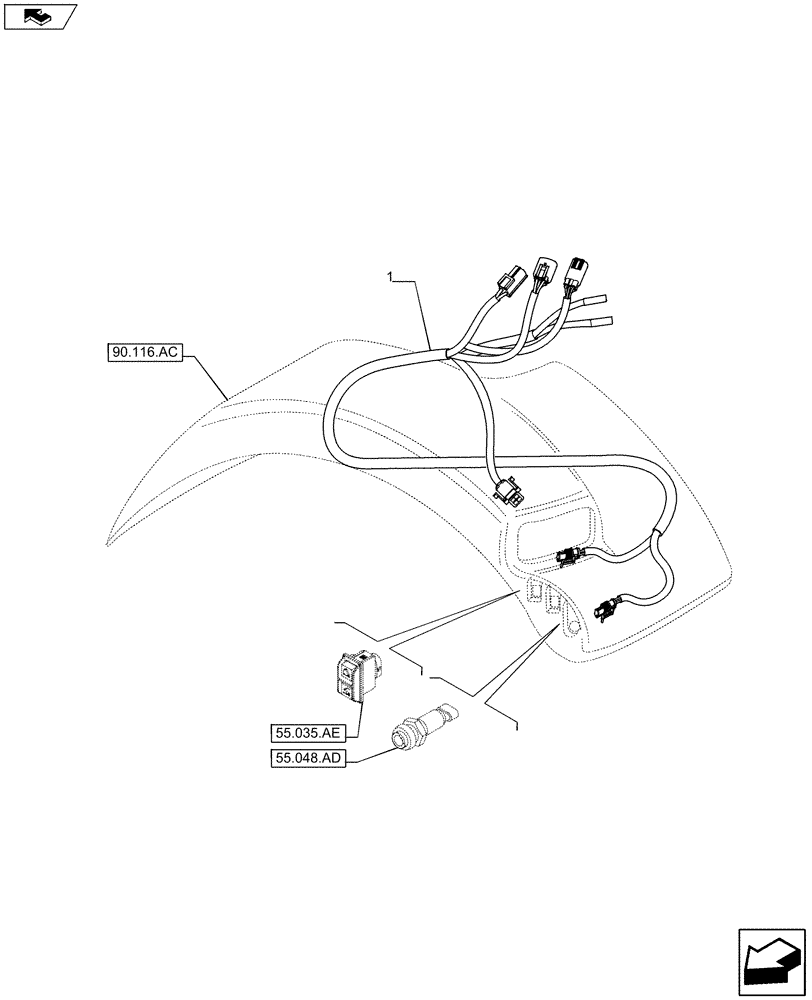 1
90.116.AC
55.035.AE
55.048.AD