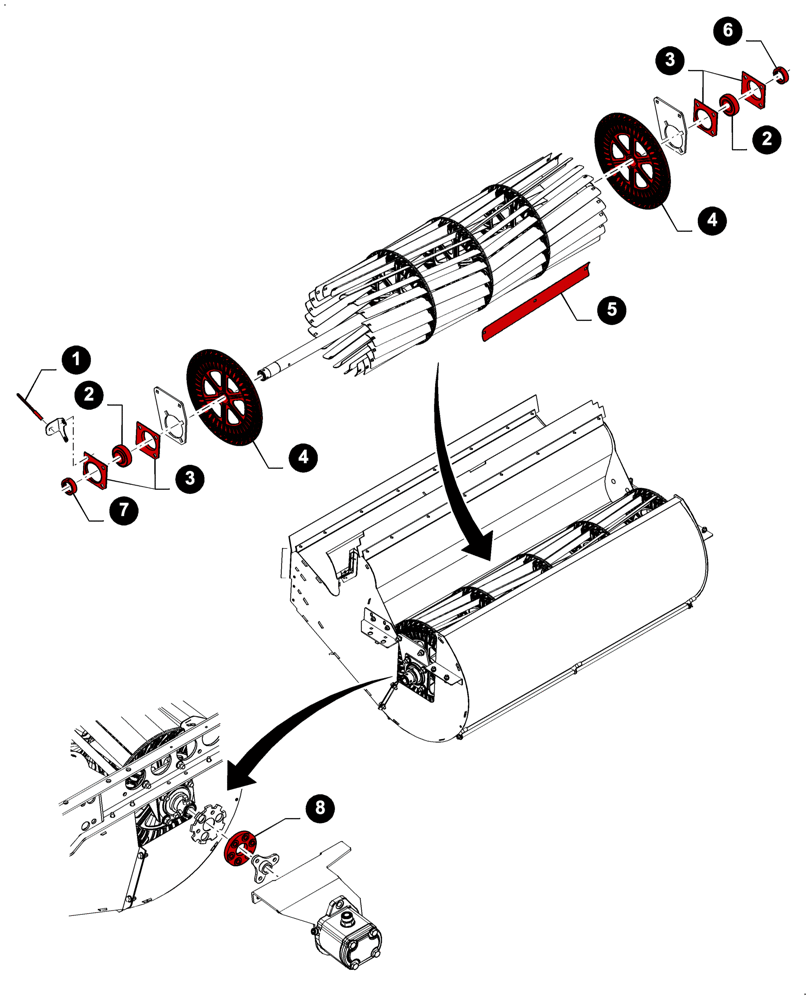 6
3
2
4
5
1
2
4
3
7
8