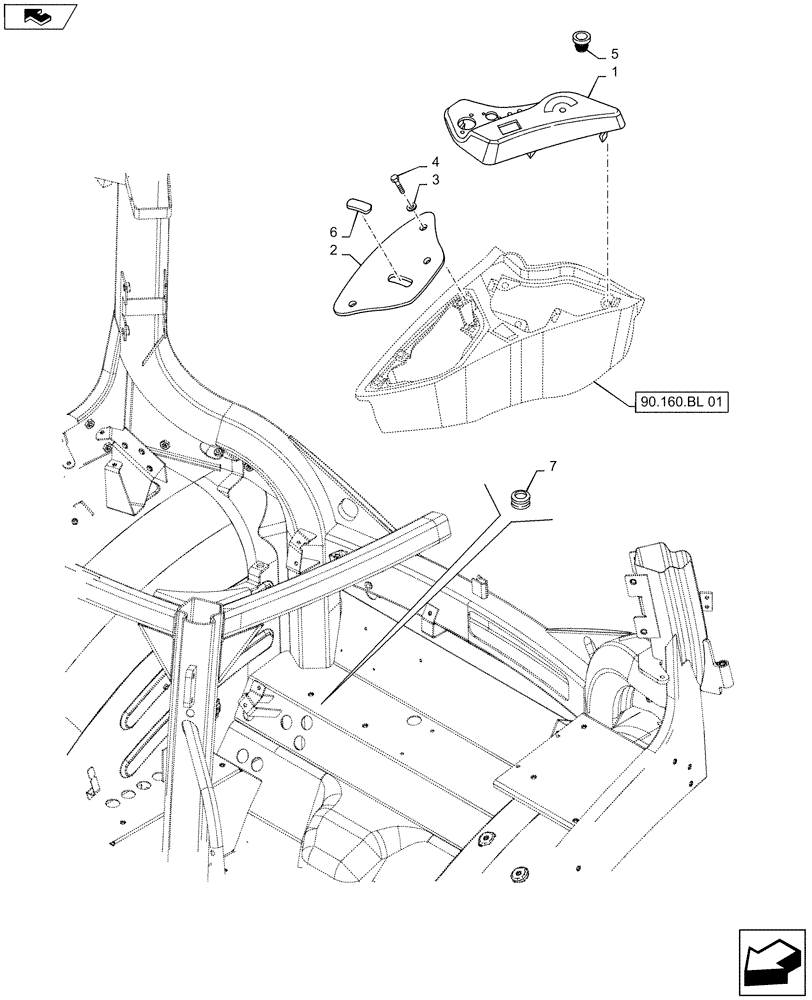 5
1
4
3
6
2
90.160.BL 01
7