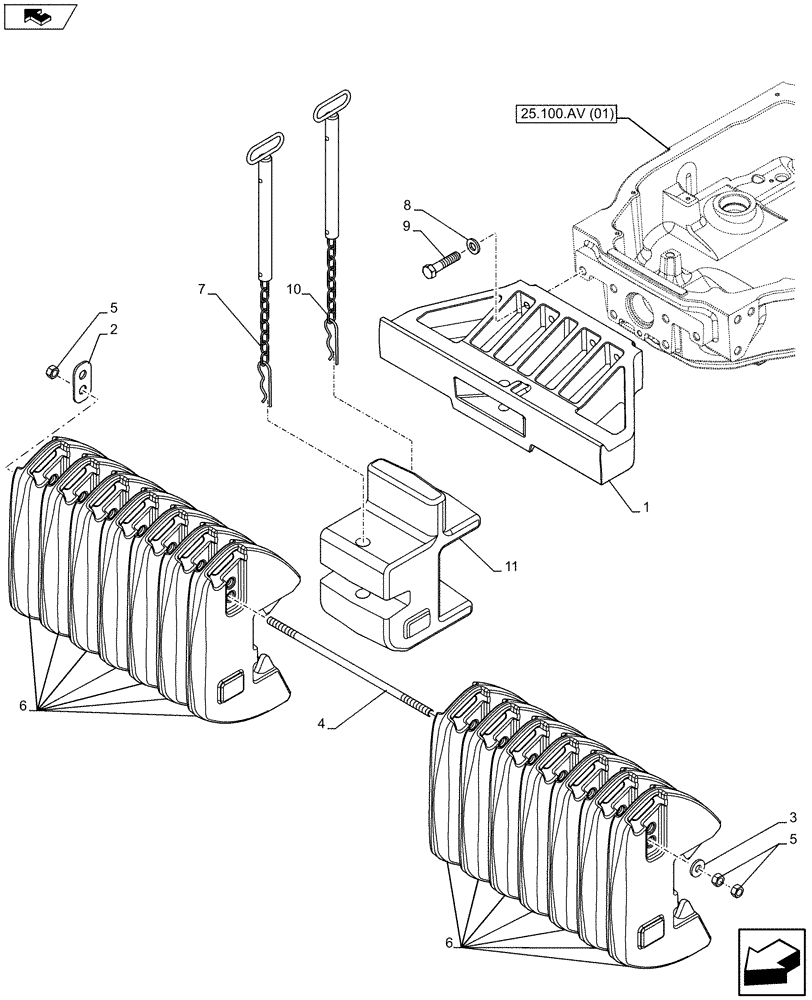 25.100.AV (01)

8
9
7
10
5
2
1
11
6
4
3
5
6