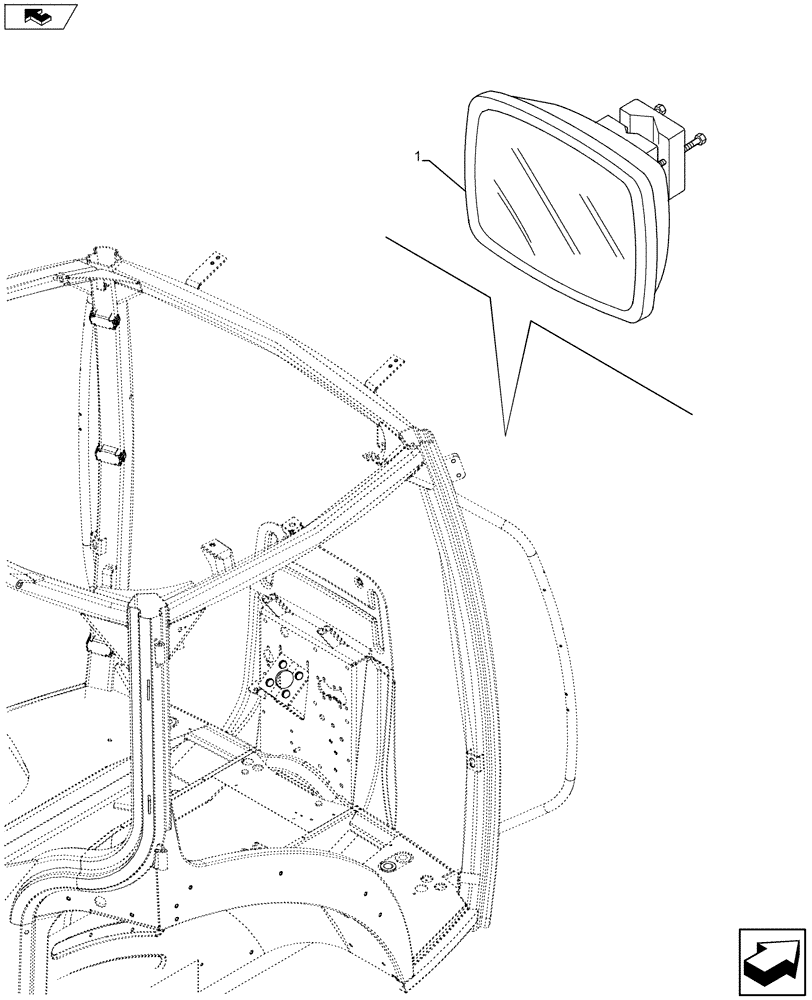 1