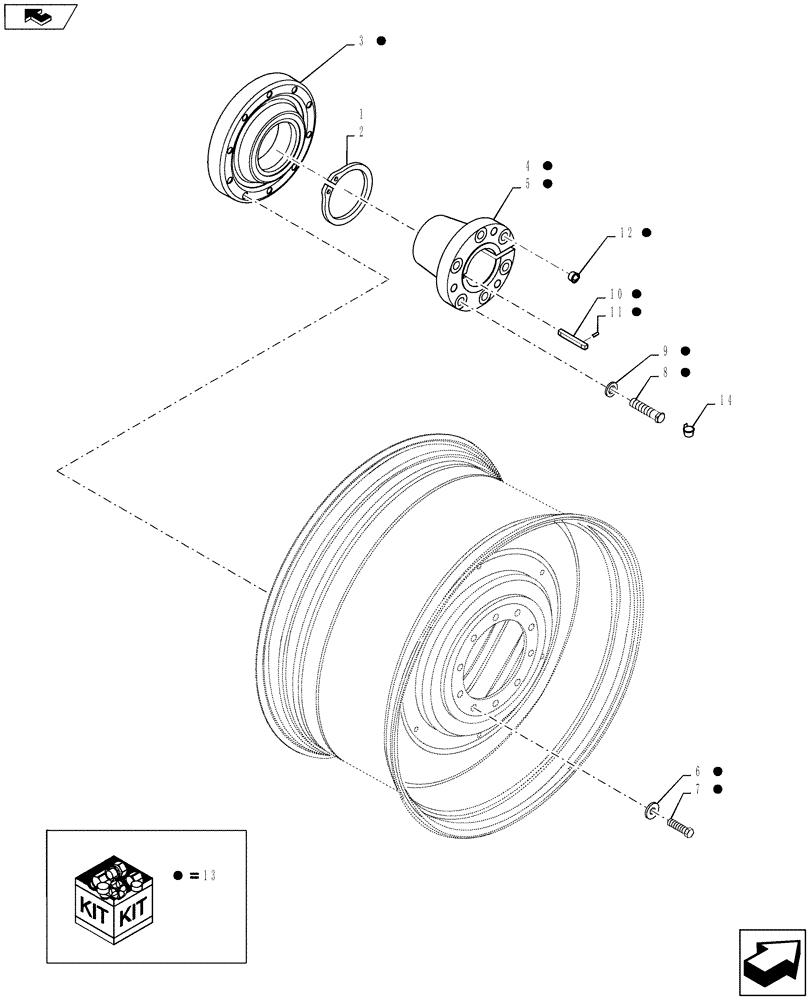 3 ●
1
2
4 ●
5 ●
12 ●
10 ●
11 ●
9 ●
8 ●
14
6 ●
7 ●
KIT KIT
● = 13