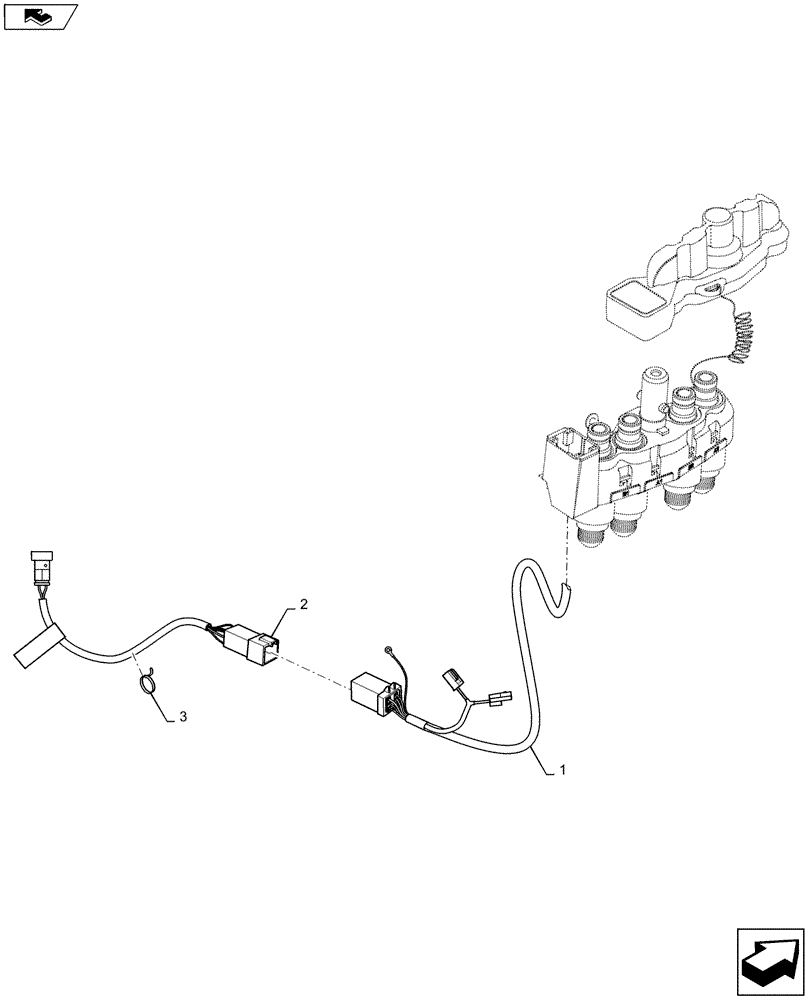 2
3
1