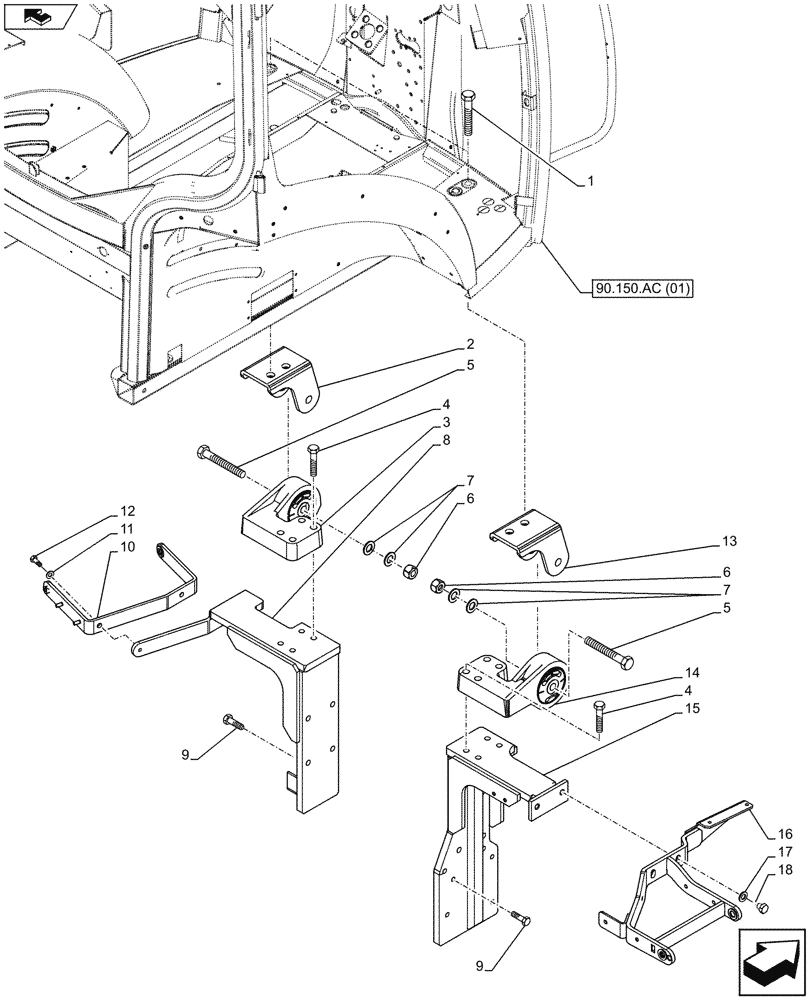 1
90.150.AC (01)
2
5
4
3
8
7
6
12
11
10
13
6
7
5
14
4
15
9
16
17
18
9