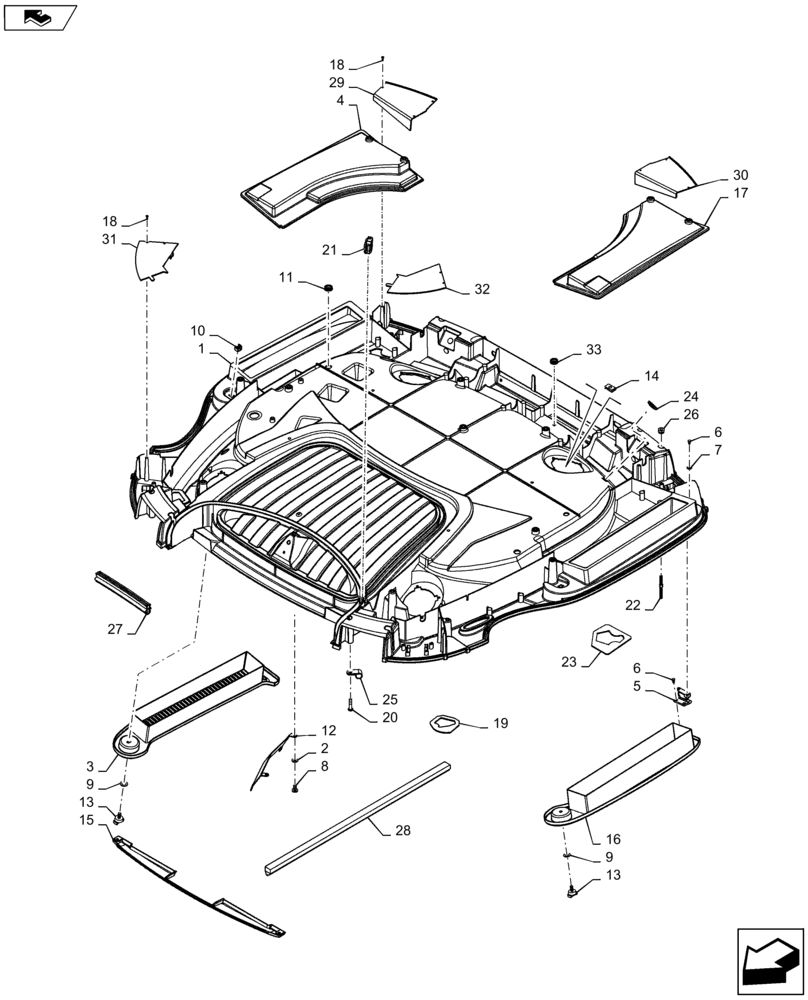 18
29
4
30
17
18
31
21
11
32
10
1
33
14
24
26
6
7
27
22
23
6
5
25
20
19
12
2
8
3
9
13
15
28
16
9
13