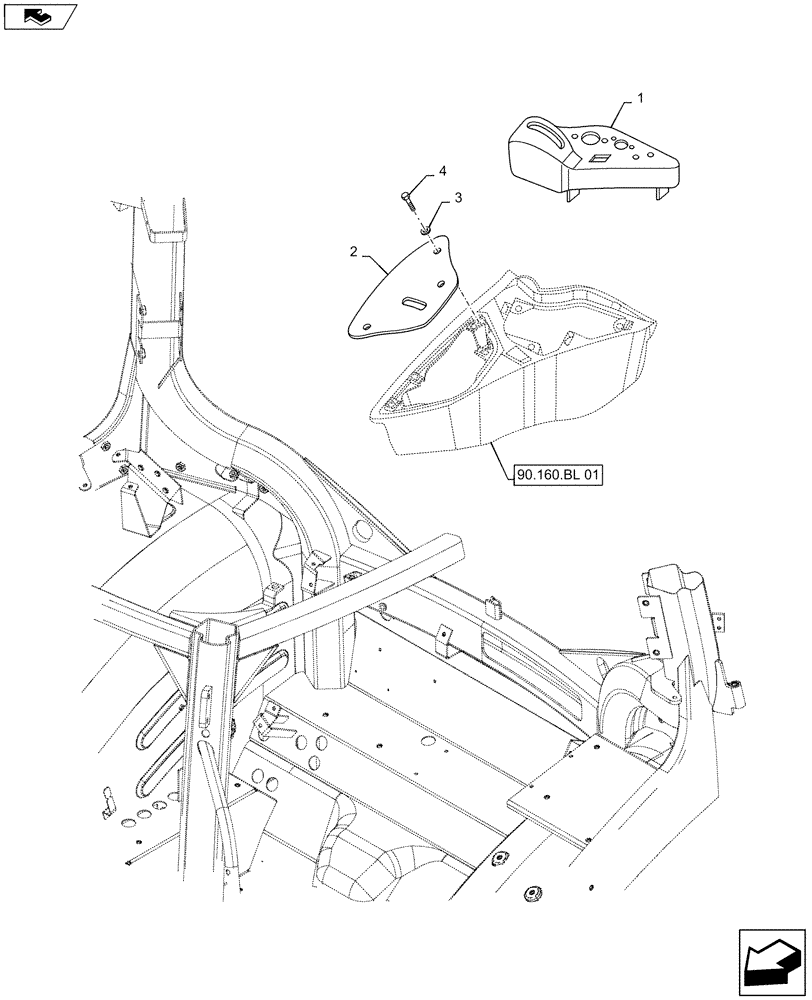 1
4
3
2
90.160.BL 01