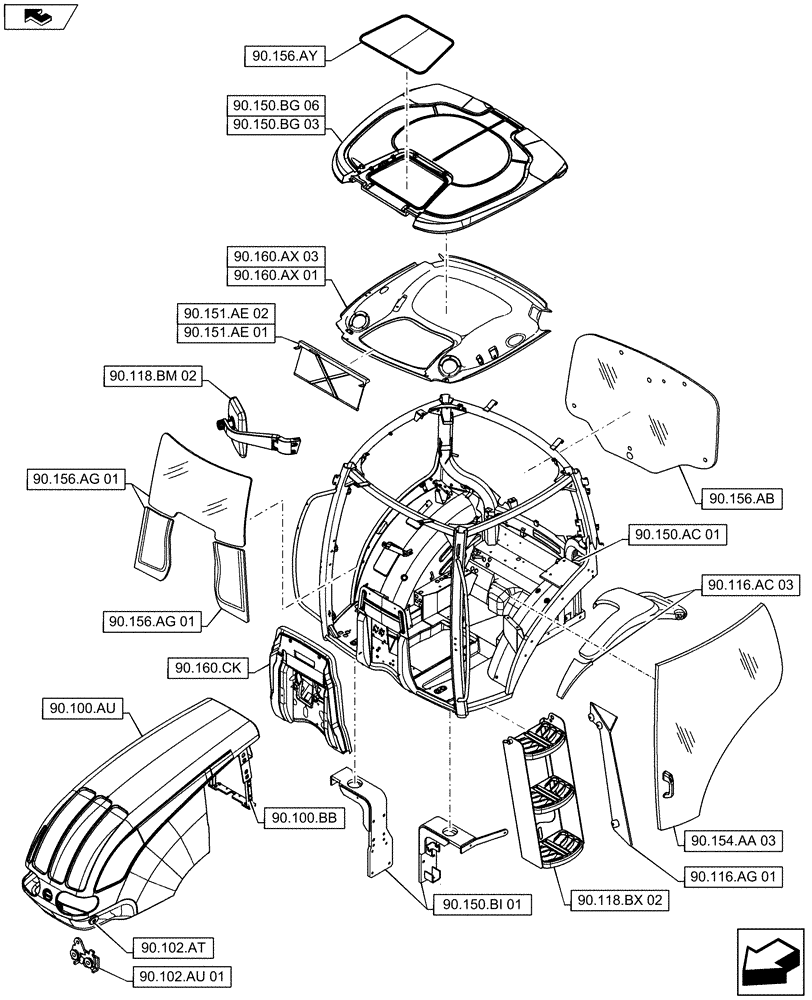 90.156.AY

90.150.BG 06
90.150.BG 03

90.160.AX 03
90.160.AX 01

90.151.AE 02
90.151.AE 01

90.118.BM 02

90.156.AG 01

90.156.AB

90.150.AC 01

90.116.AC 03

90.156.AG 01

90.160.CK

90.100.AU

90.100.BB

90.154.AA 03

90.116.AG 01

90.150.BI 01

90.118.BX 02

90.102.AT

90.102.AU 01