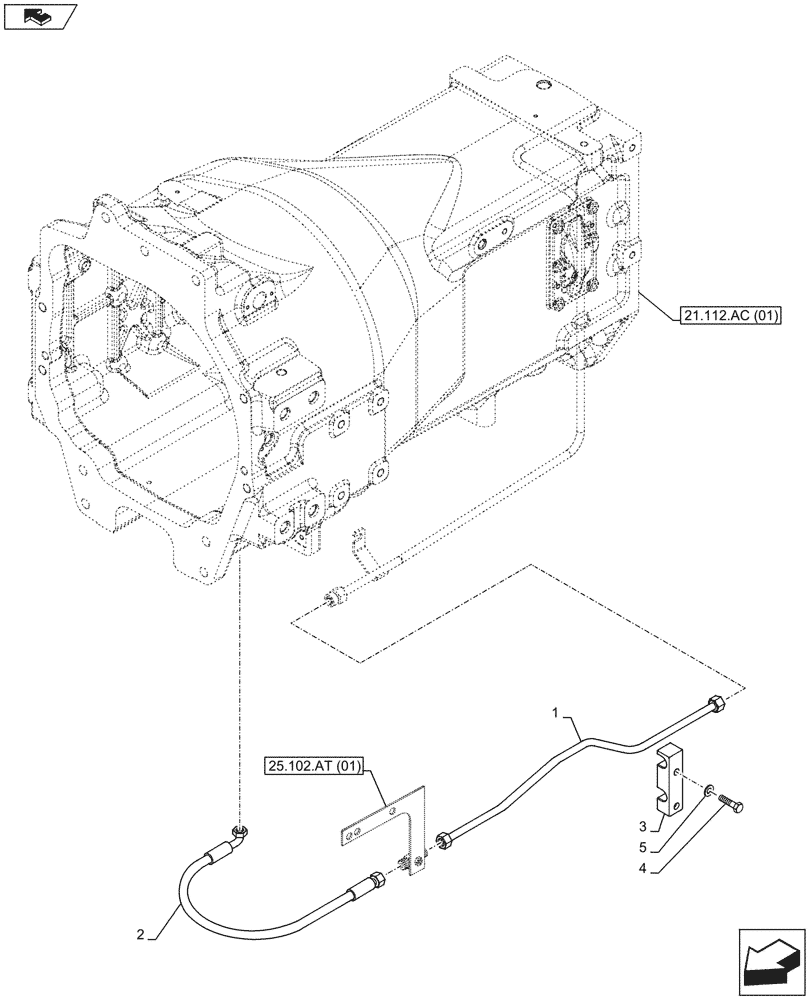 21.112.AC (01)

1

25.102.AT (01)

3

5

4

2