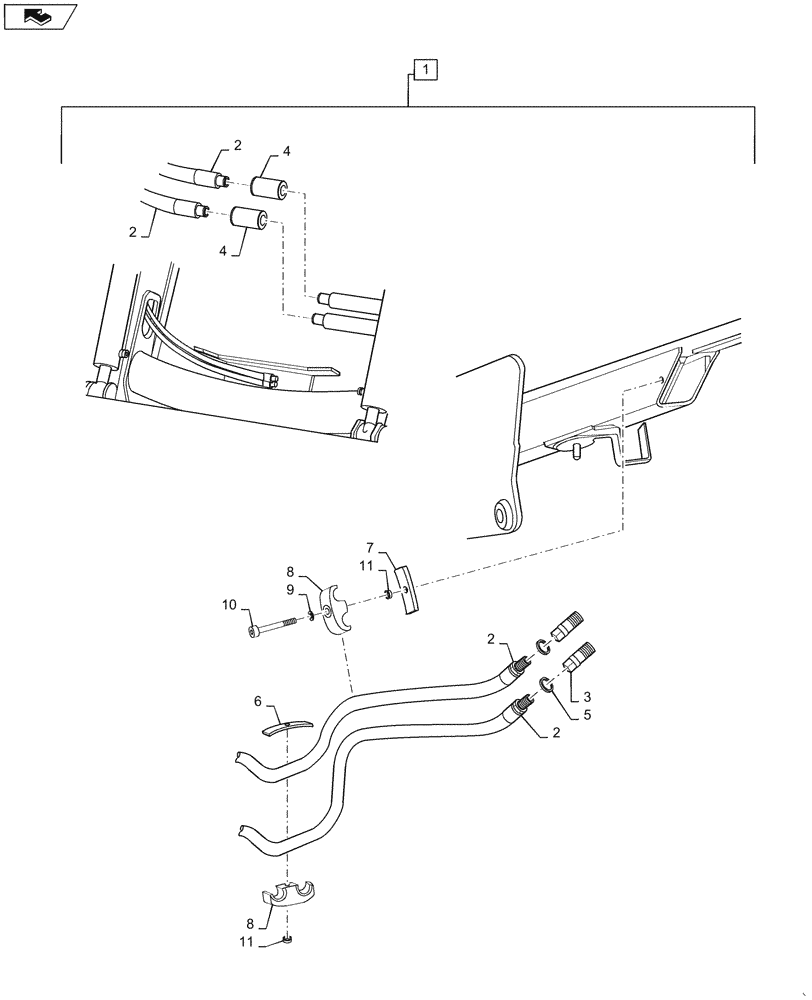 1
2
4
2
4
7
8
11
9
10
2
3
5
6
2
8
11