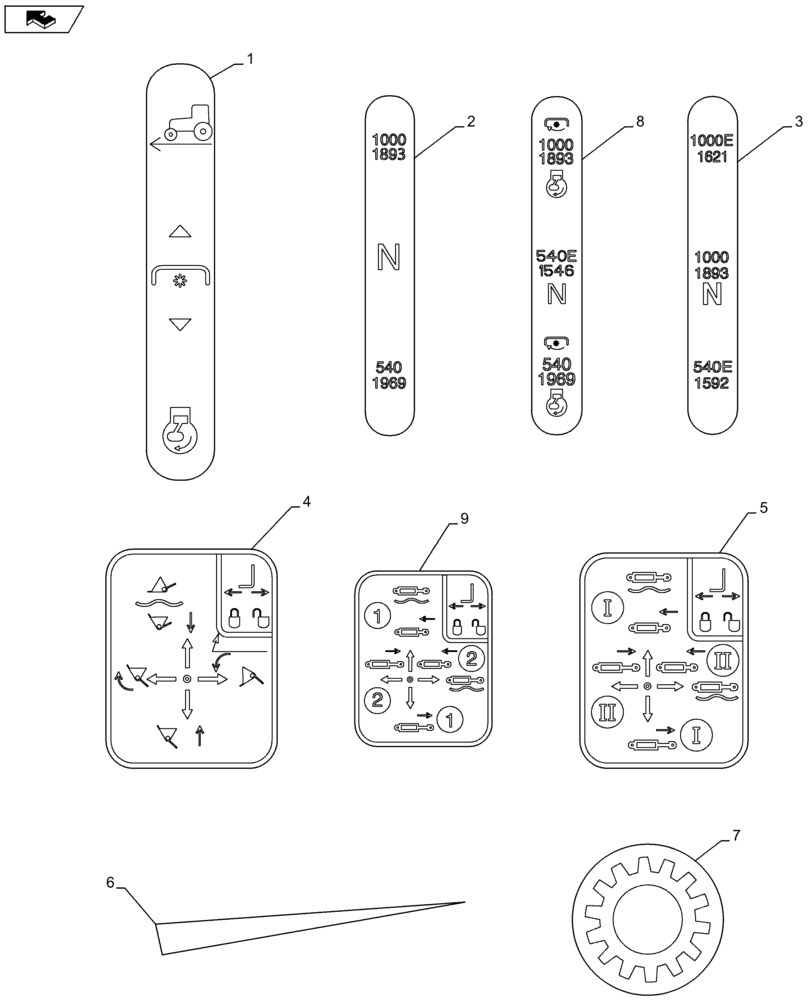 1

2
1000
1893
N
540
1969

8
1000
1893
540E
1546
N
540
1969

3
1000E
1621
1000
1893
N
540E
1592

4

9
1
2
2
1

5
I
II
II
I

6

7