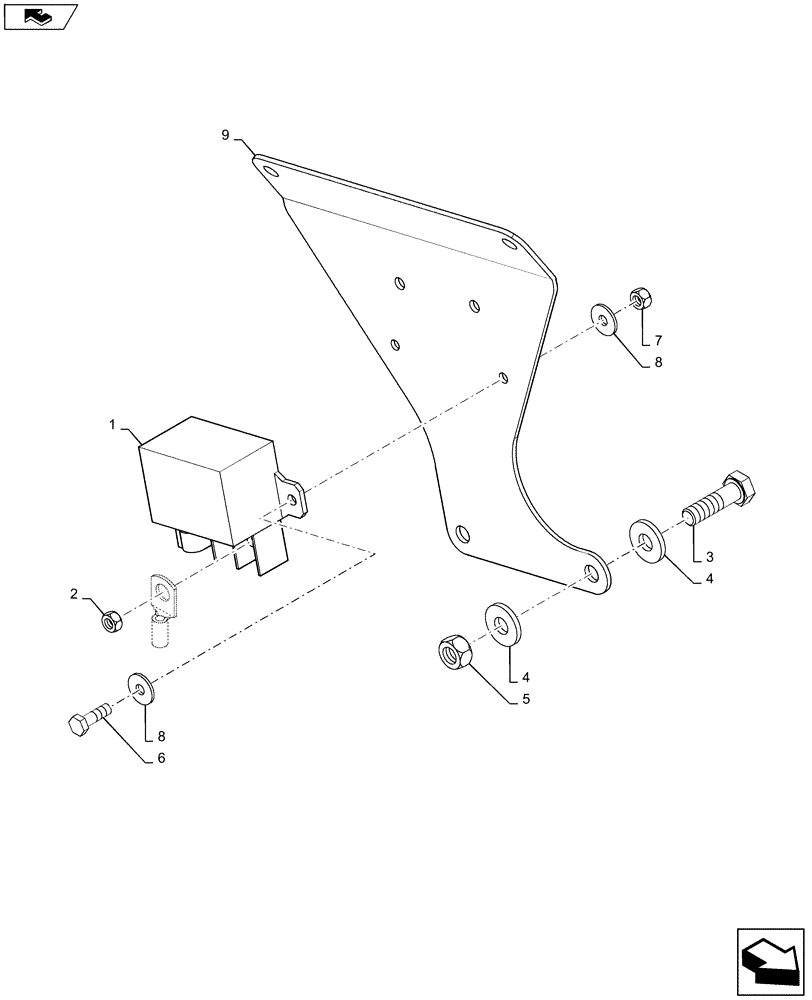 9
7
8
1
3
4
2
4
5
8
6