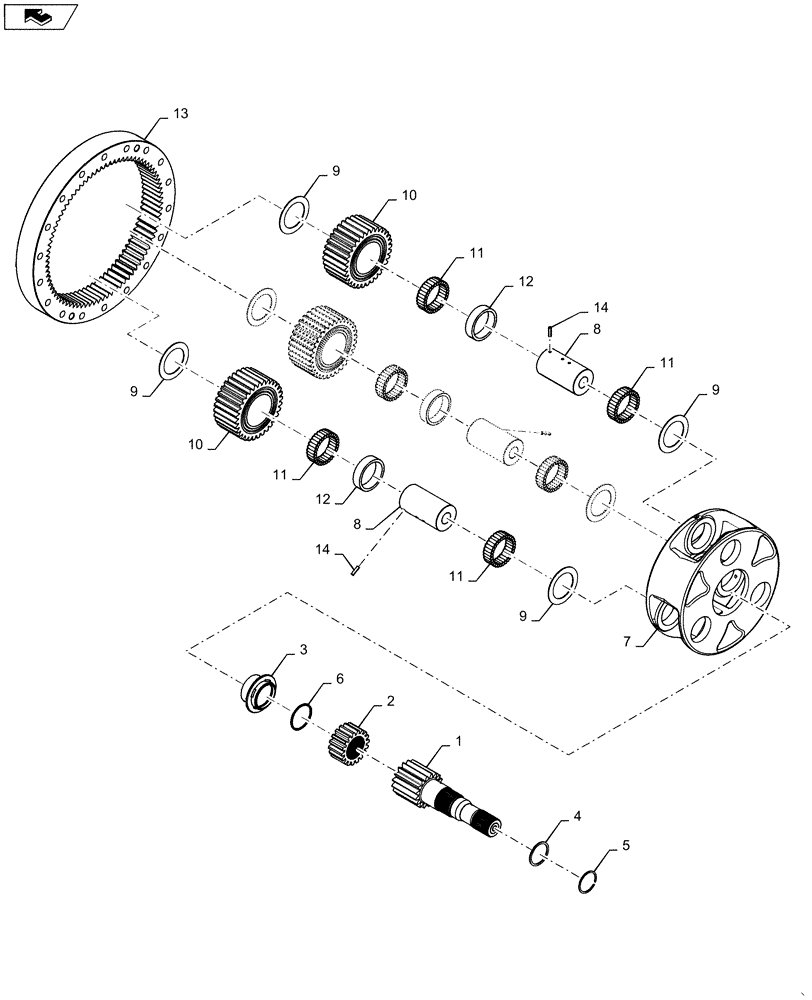 13

9

10

11

12

14

8

11

9

9

10

11

12

8

14

11

9

7

3

6

2

1

4

5