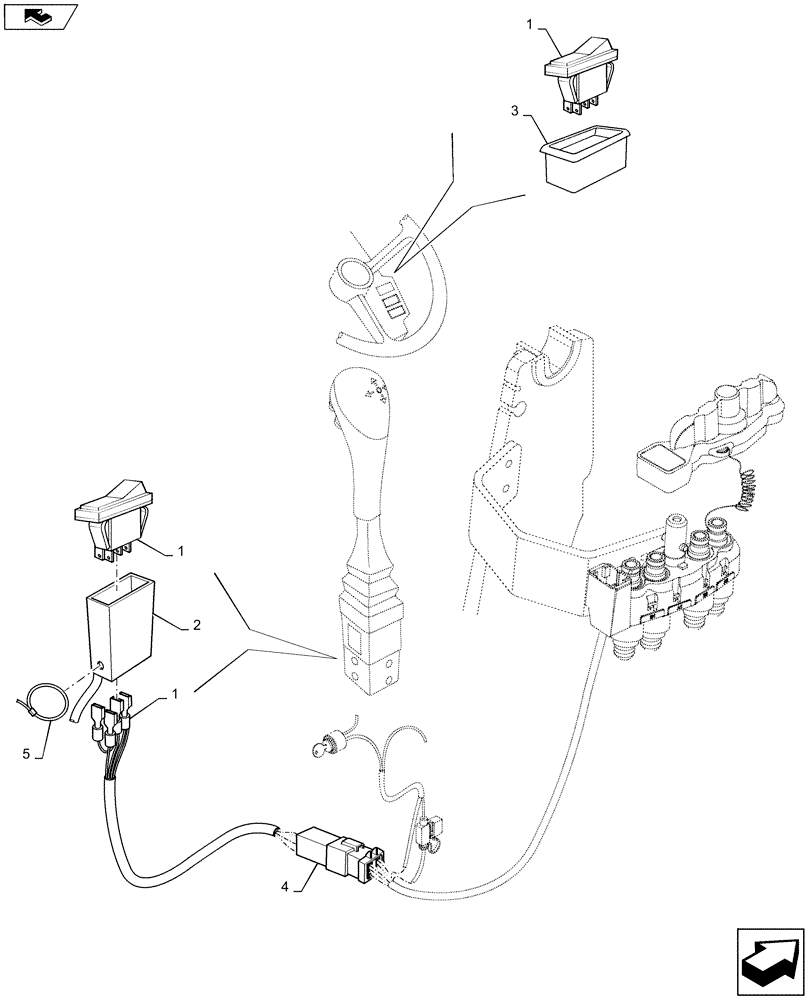 1
3
1
2
1
5
4