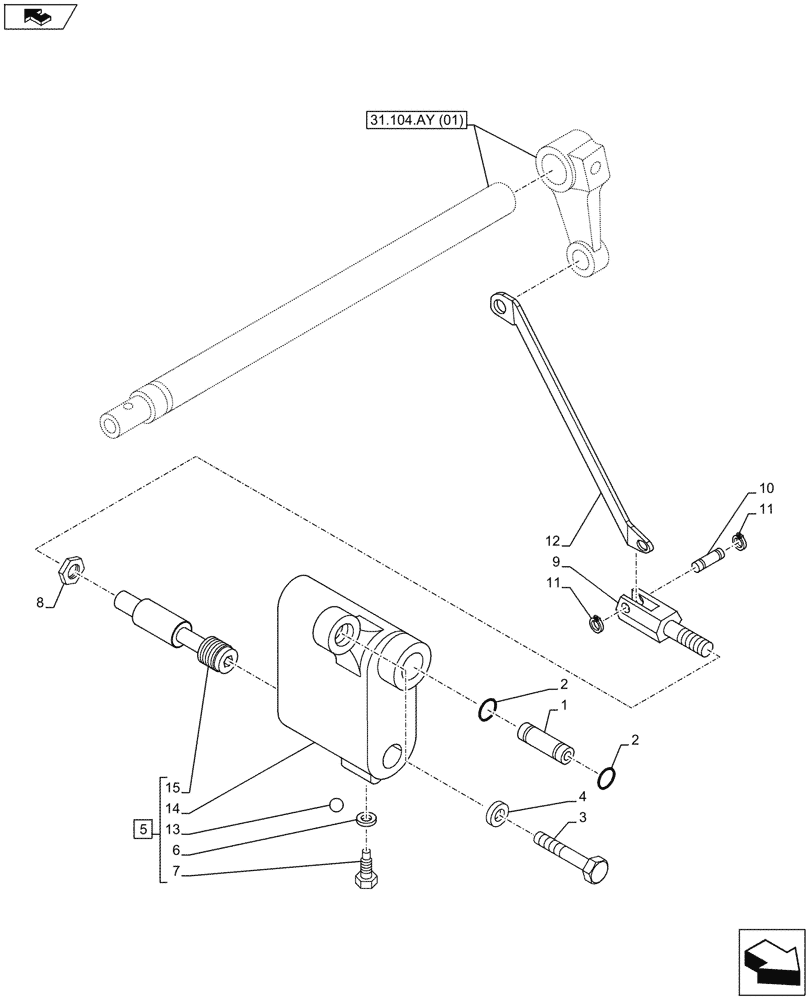 31.104.AY (01)

10
11
12
9
11
8
2
1
2
15
14
5
13
6
7
4
3