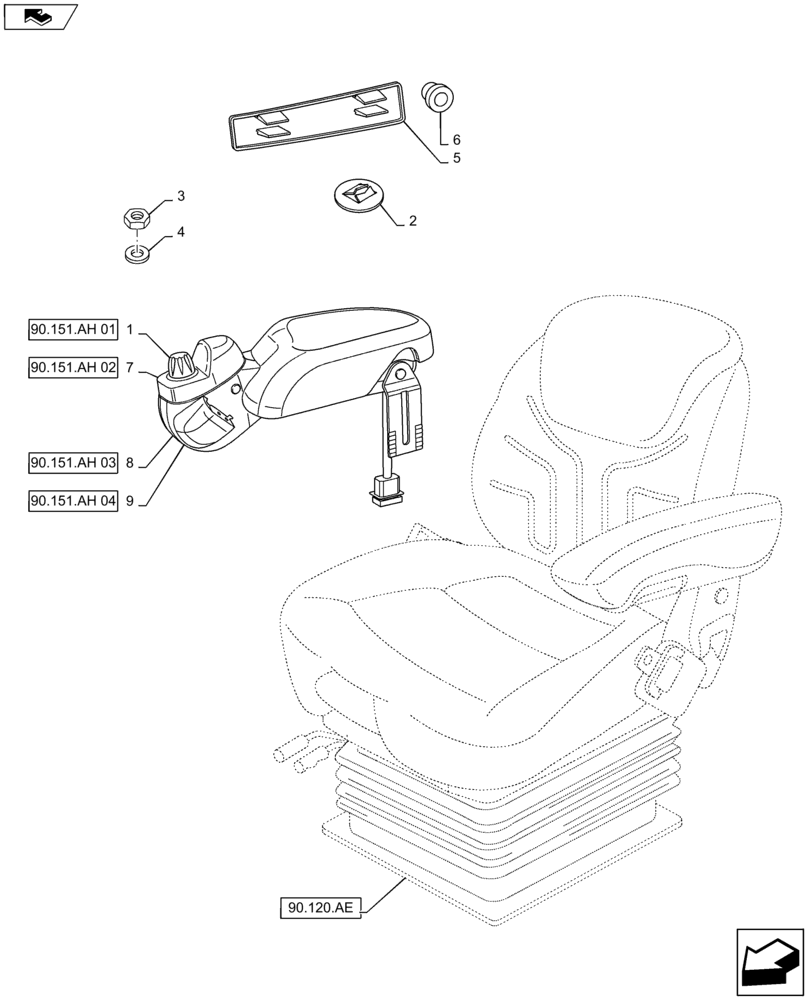 6
5
3
2
4
90.151.AH 01 1
90.151.AH 02 7
90.151.AH 03 8
90.151.AH 04 9
90.120.AE