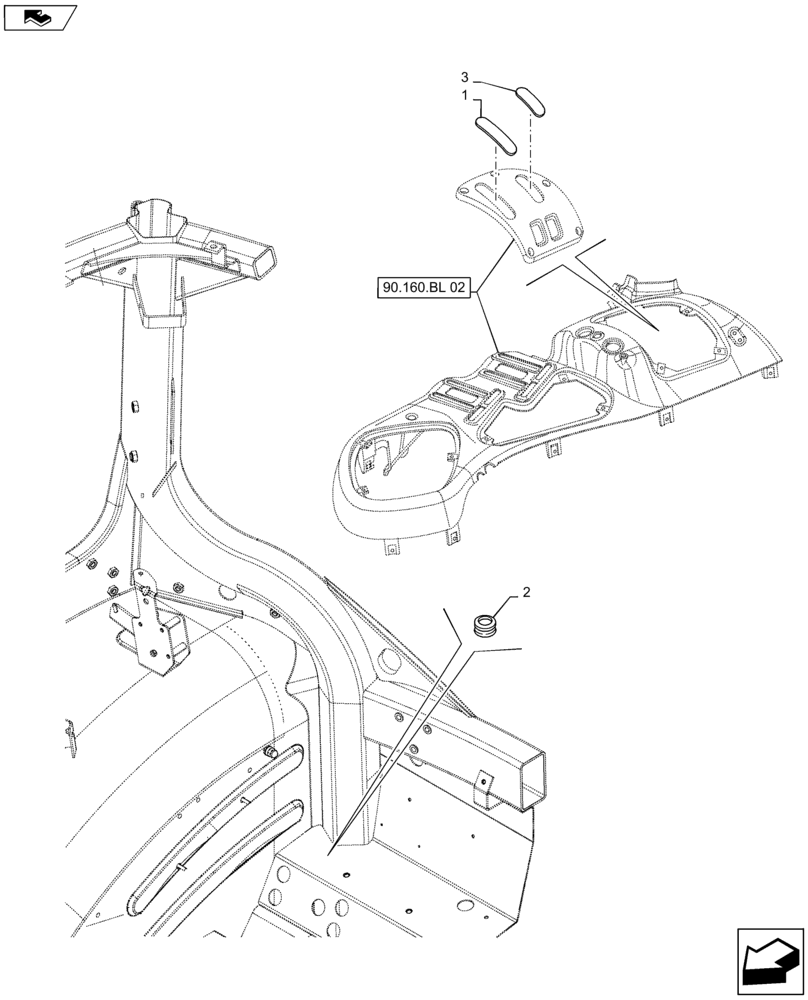 3
1
90.160.BL 02
2