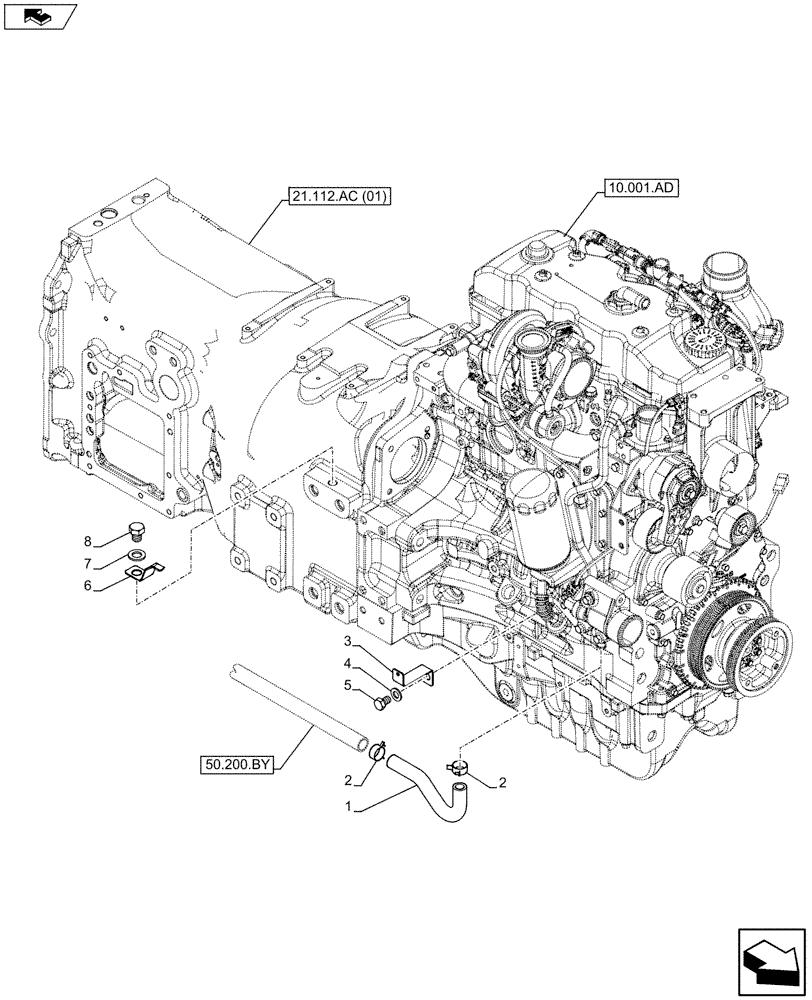 21.112.AC (01)

10.001.AD

8
7
6

3
4
5

50.200.BY

2
1
2