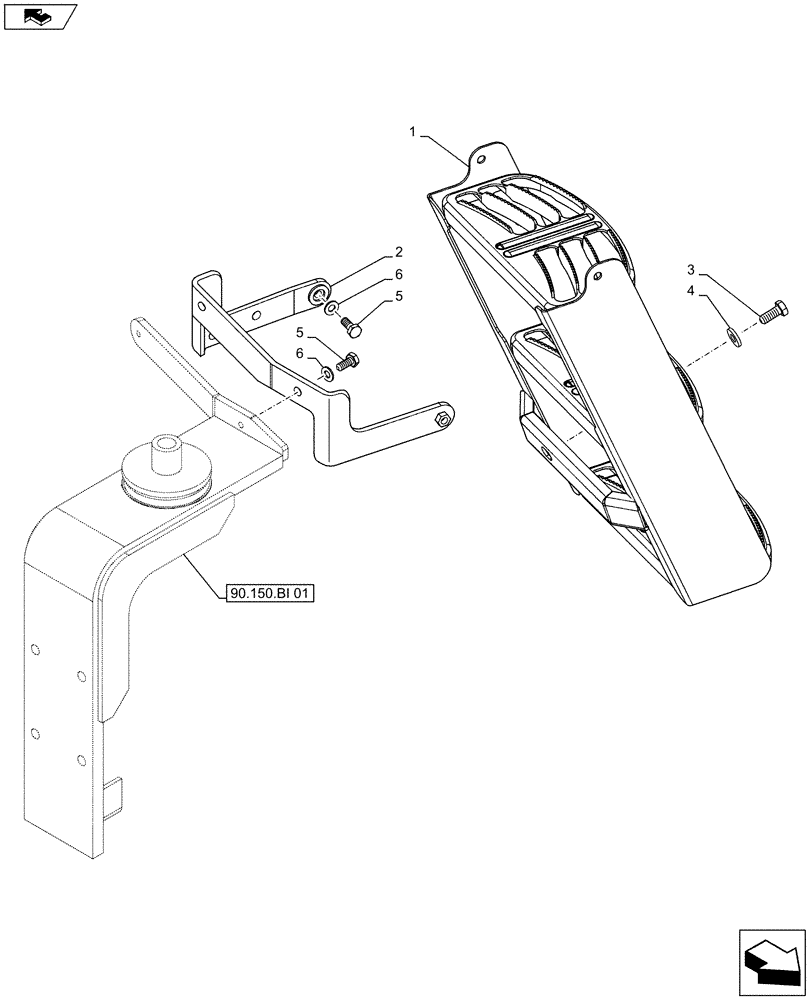 1
2
6
5
5
6
3
4
90.150.BI 01