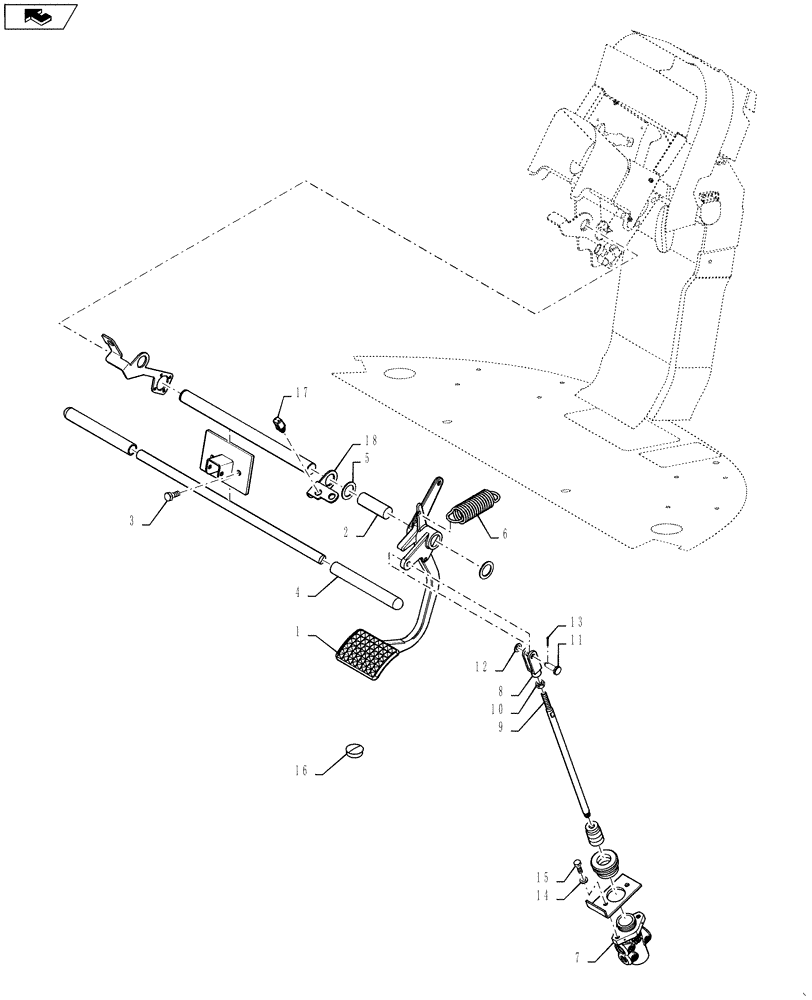 17
18
5
3
2
6
4
1
13
11
12
8
10
9
16
15
14
7