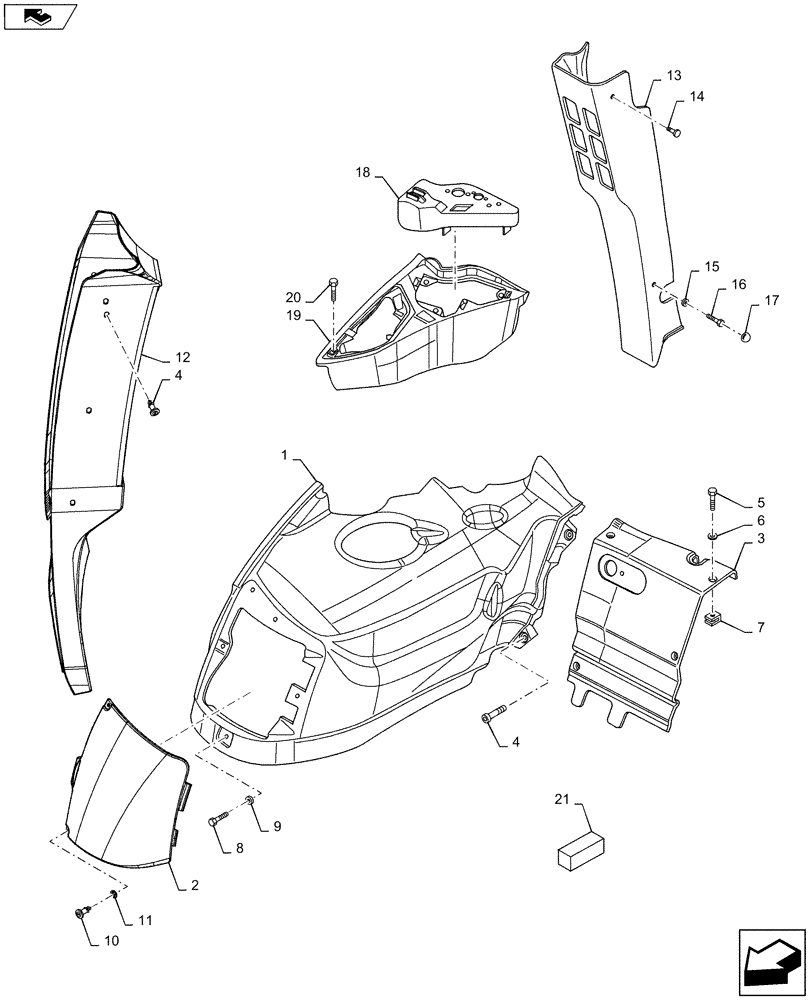 13
14
18
15
16
17
20
19
12
4
1
5
6
3
7
4
21
9
8
2
11
10