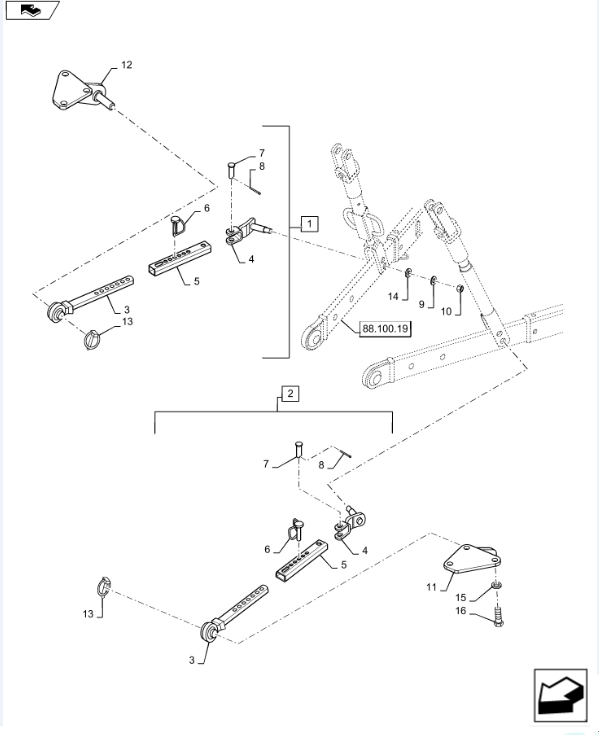 12
7
8
6
1
4
5
3
13
14
9
10
88.100.19
2
7
8
6
4
5
11
15
16
13
3