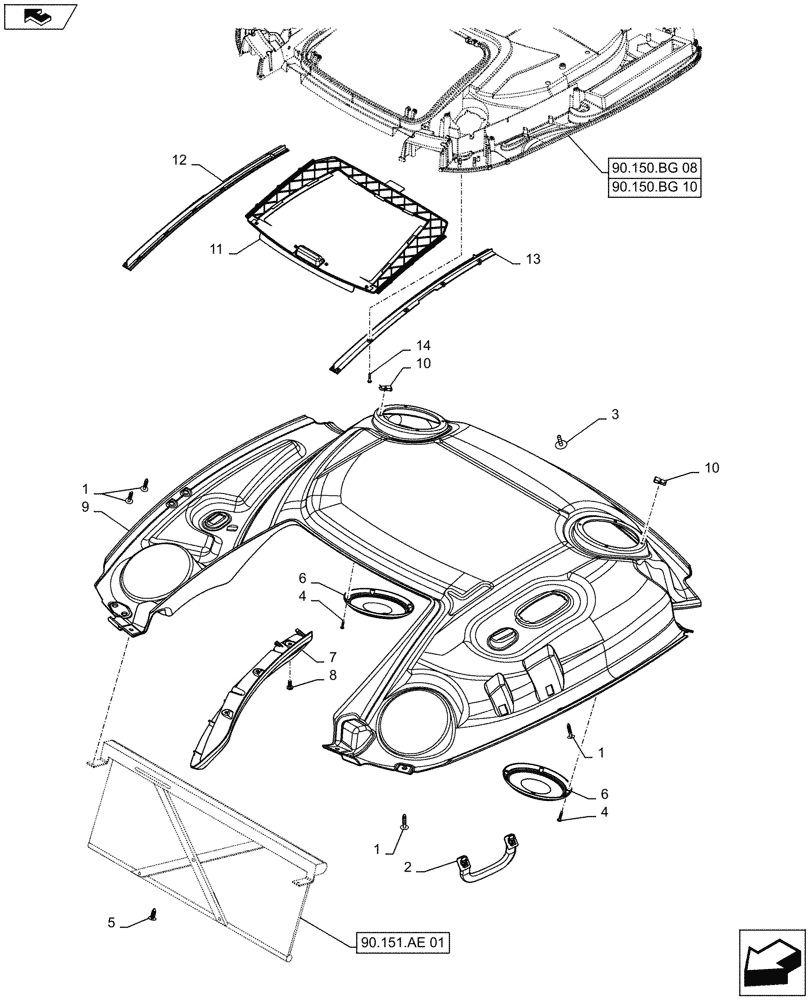 90.150.BG 08
90.150.BG 10
12
11
13
14
10
3
10
1
9
6
4
7
8
1
6
4
1
2
5
90.151.AE 01