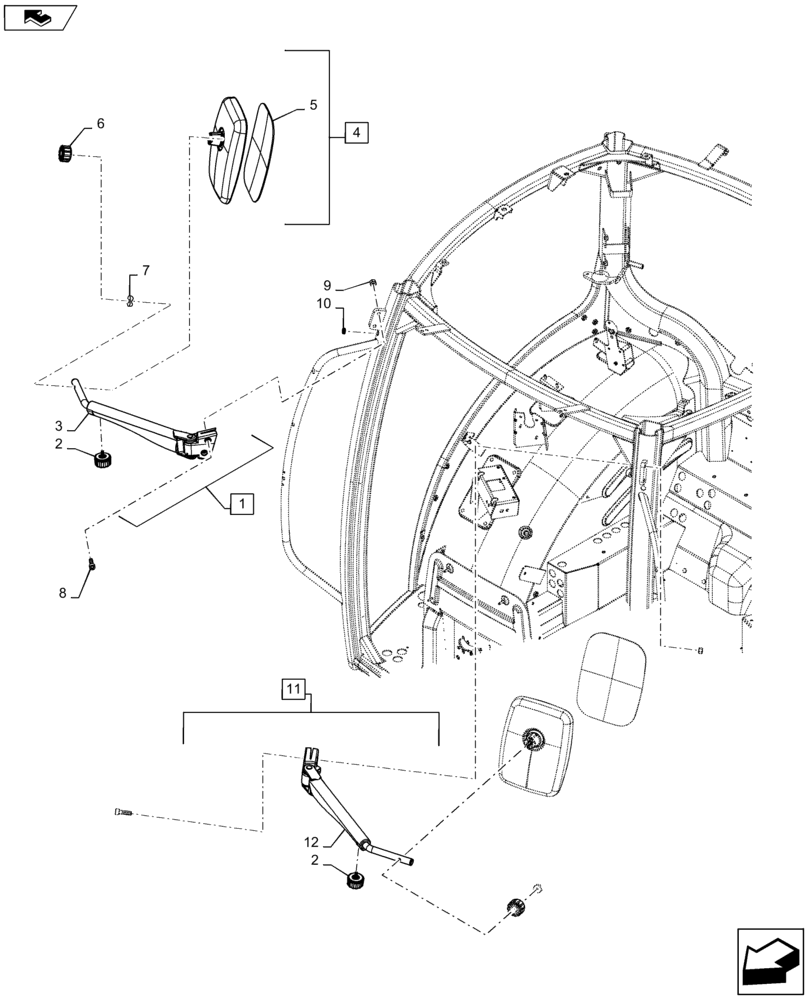 6
5
4
7
9
10
3
2
1
8
11
12
2