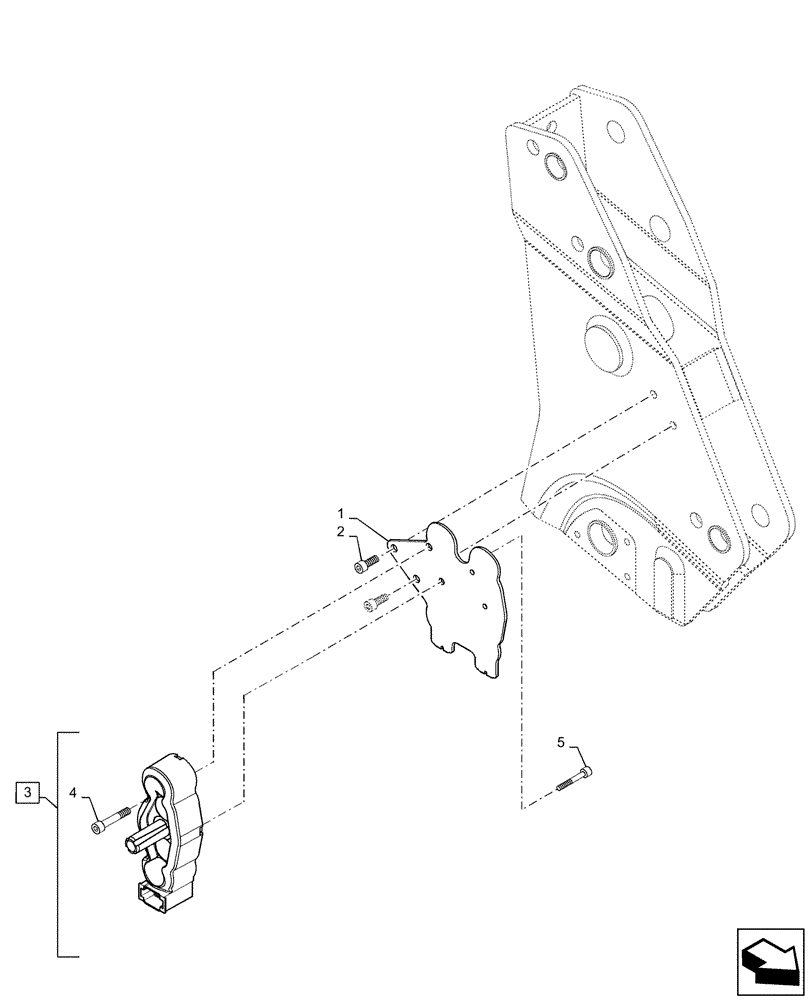 1
2
3
4
5