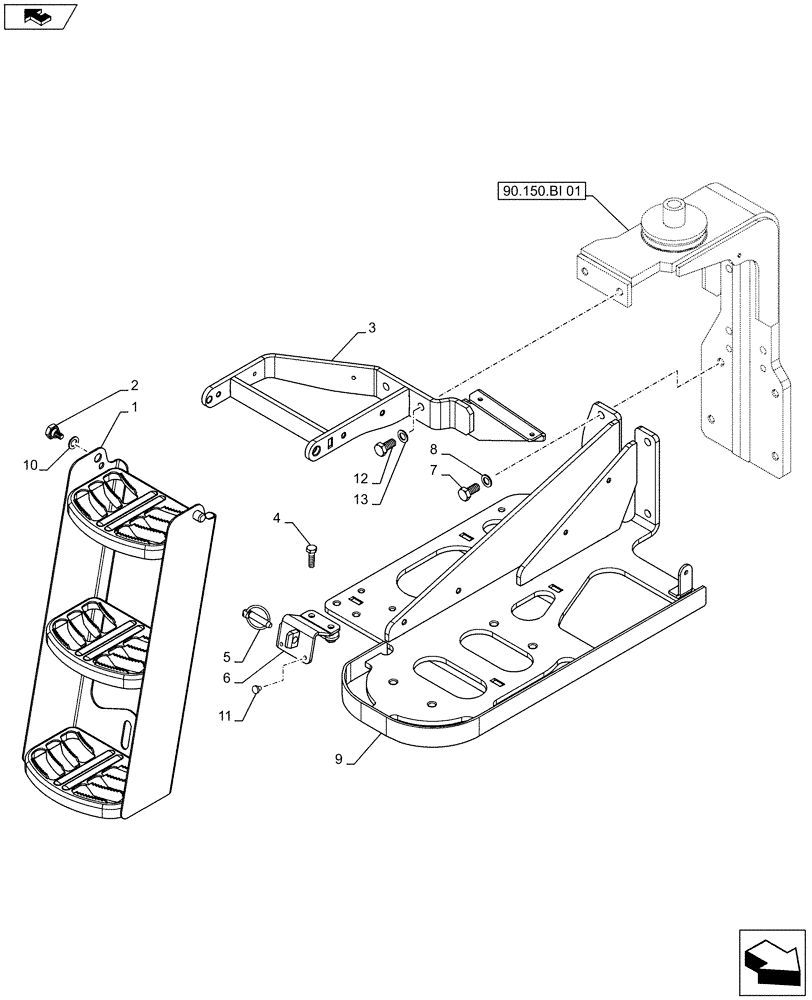 90.150.BI 01

3

2

1

10

12

13

8

7

4

5

6

11

9