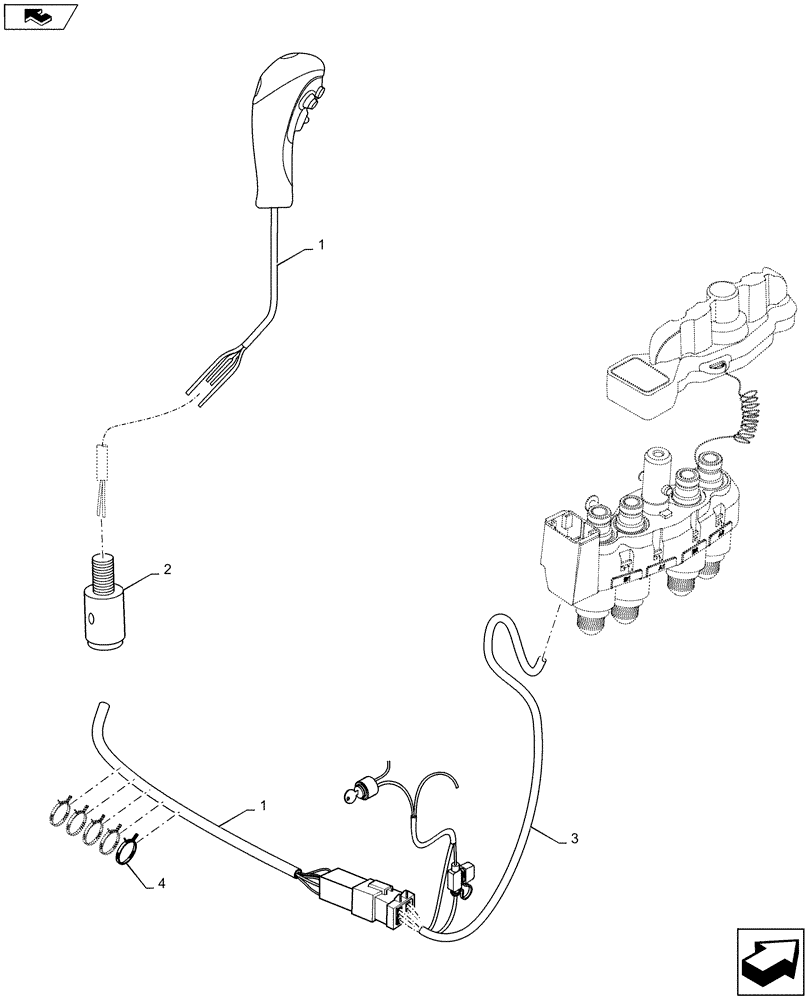 1

2

1

3

4