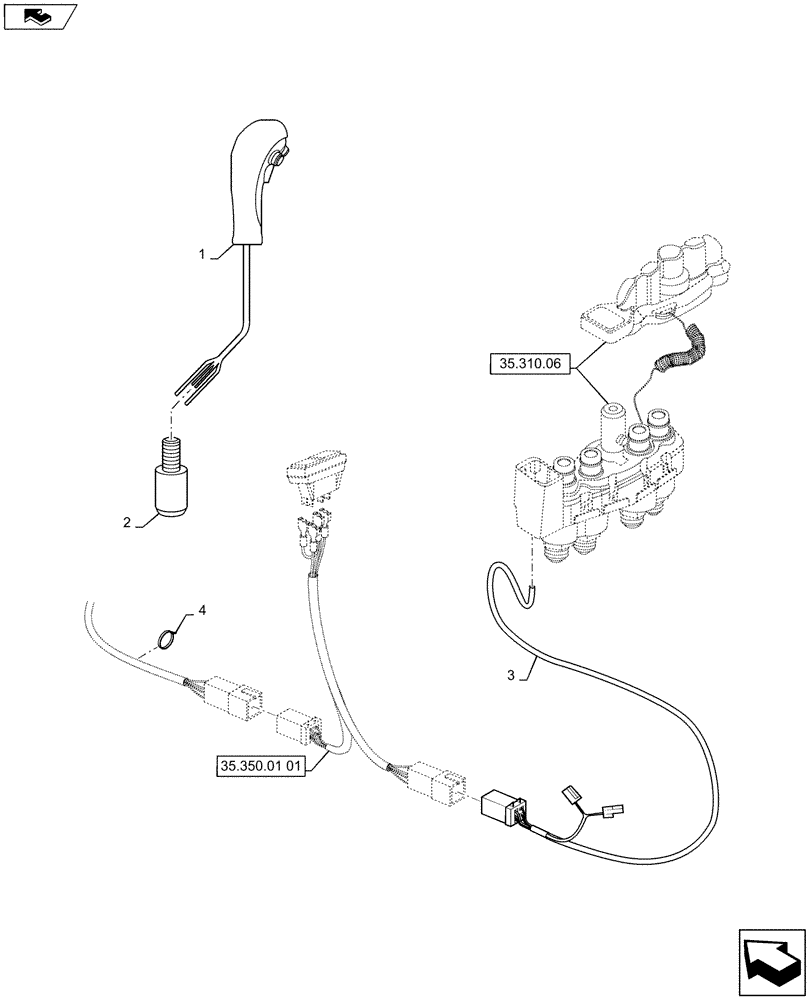 1
35.310.06
2
4
3
35.350.01 01