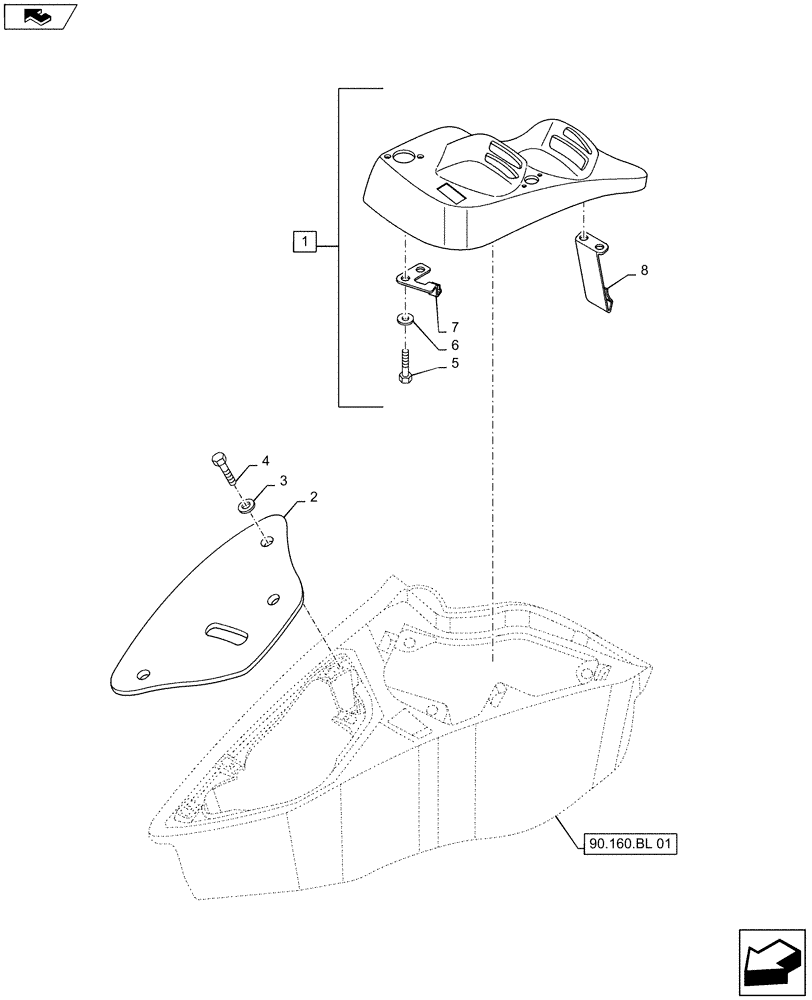 1
8
7
6
5
4
3
2
90.160.BL 01