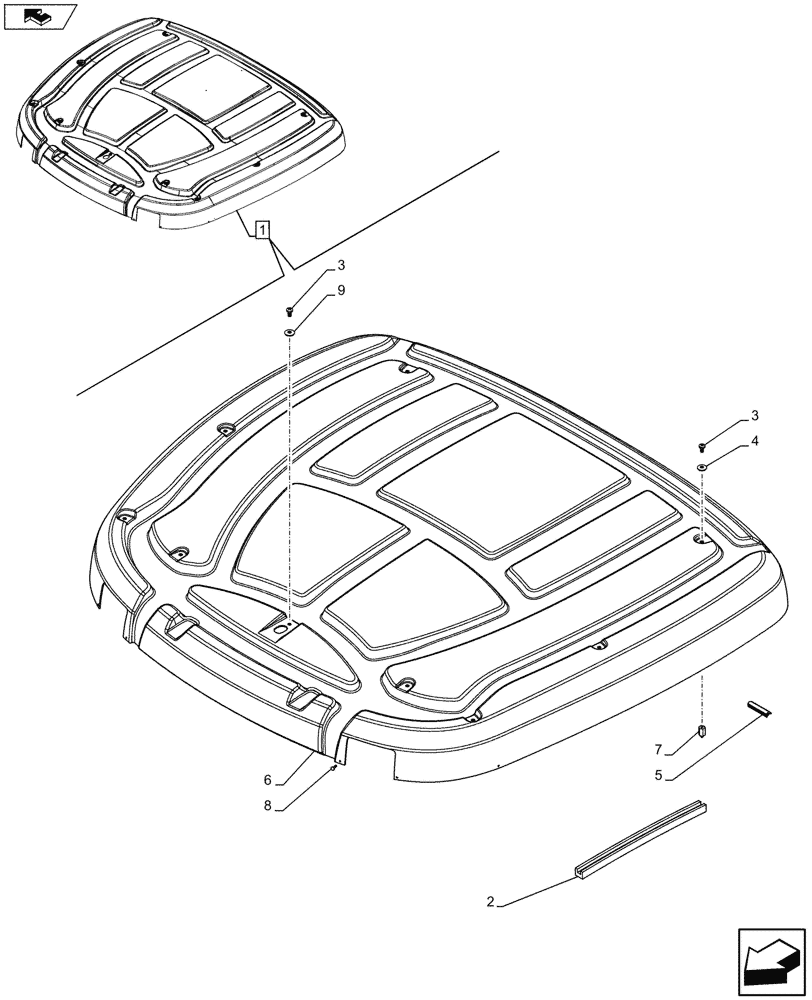 1
3
9
3
4
7
5
6
8
2