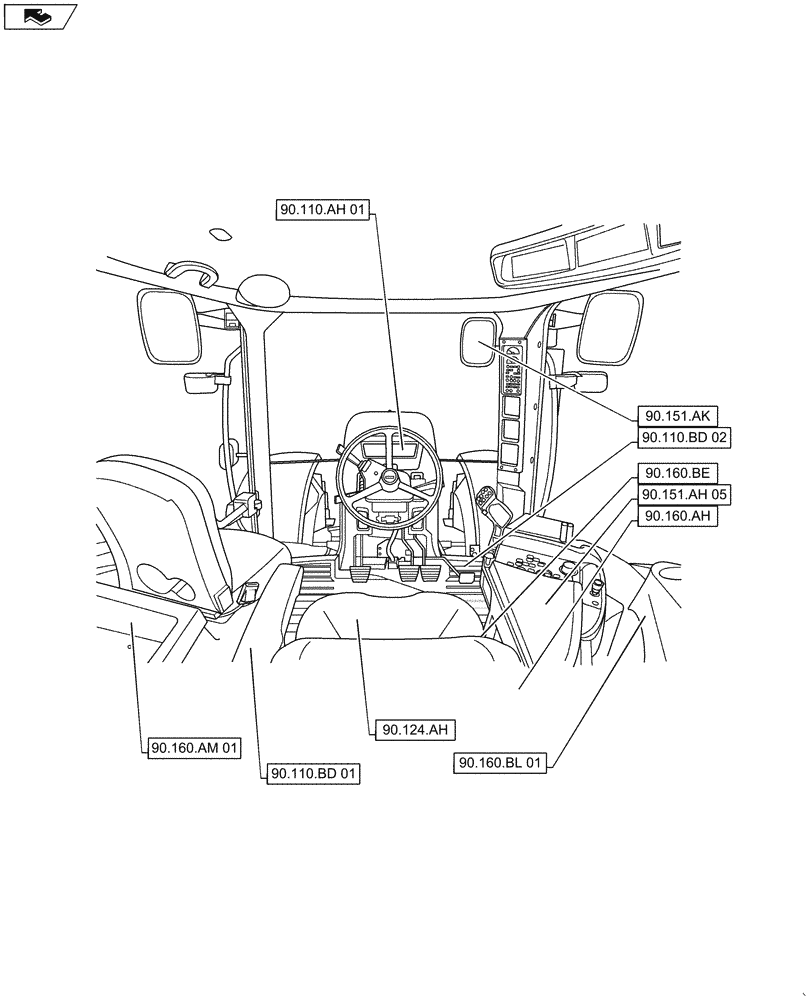 90.110.AH 01

90.151.AK

90.110.BD 02

90.160.BE

90.151.AH 05

90.160.AH

90.124.AH

90.160.AM 01

90.110.BD 01

90.160.BL 01