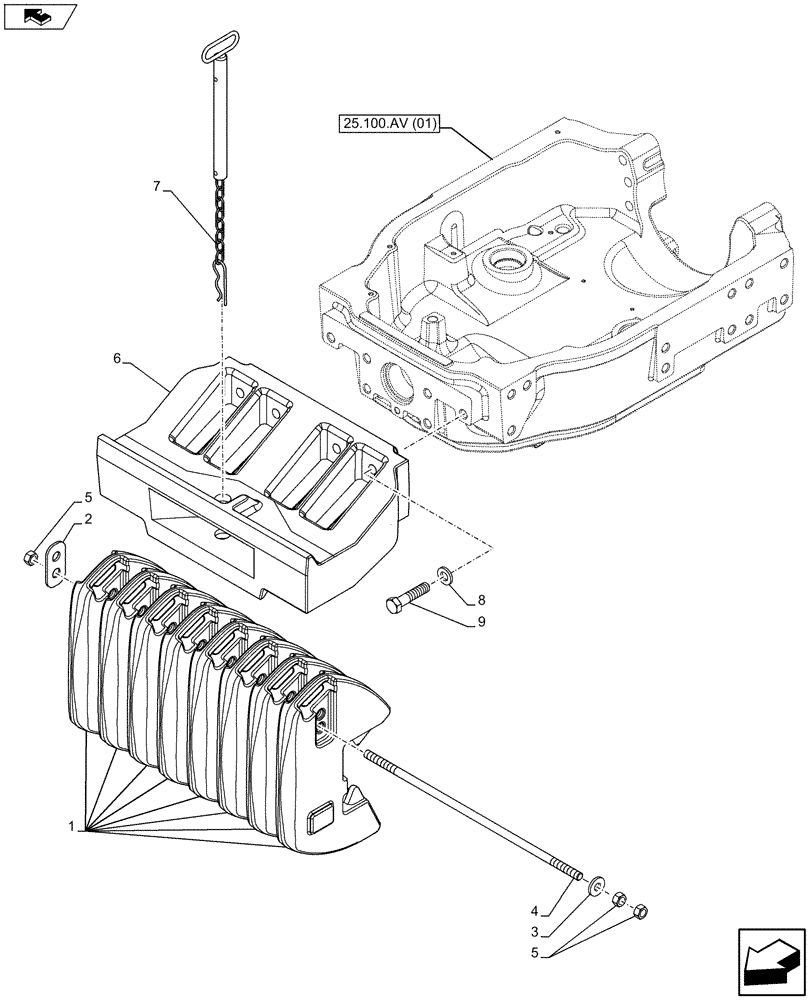 25.100.AV (01)

7

6

5

2

8

9

1

4

3

5