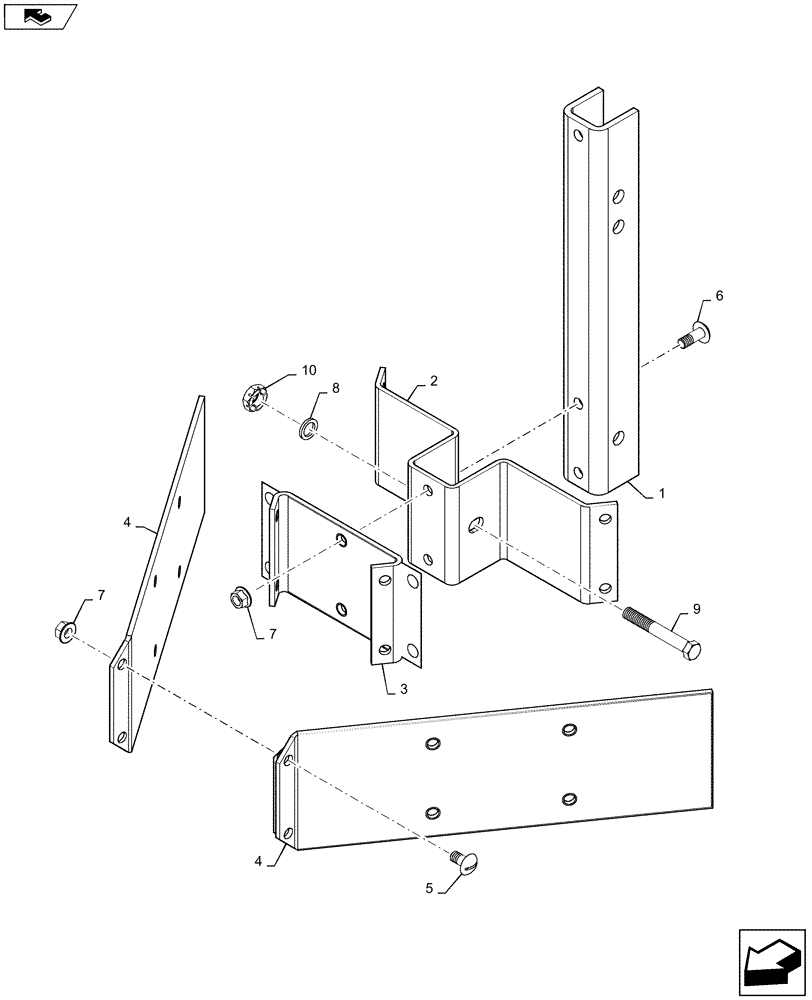 6
10
8
2
1
4
7
7
9
3
4
5