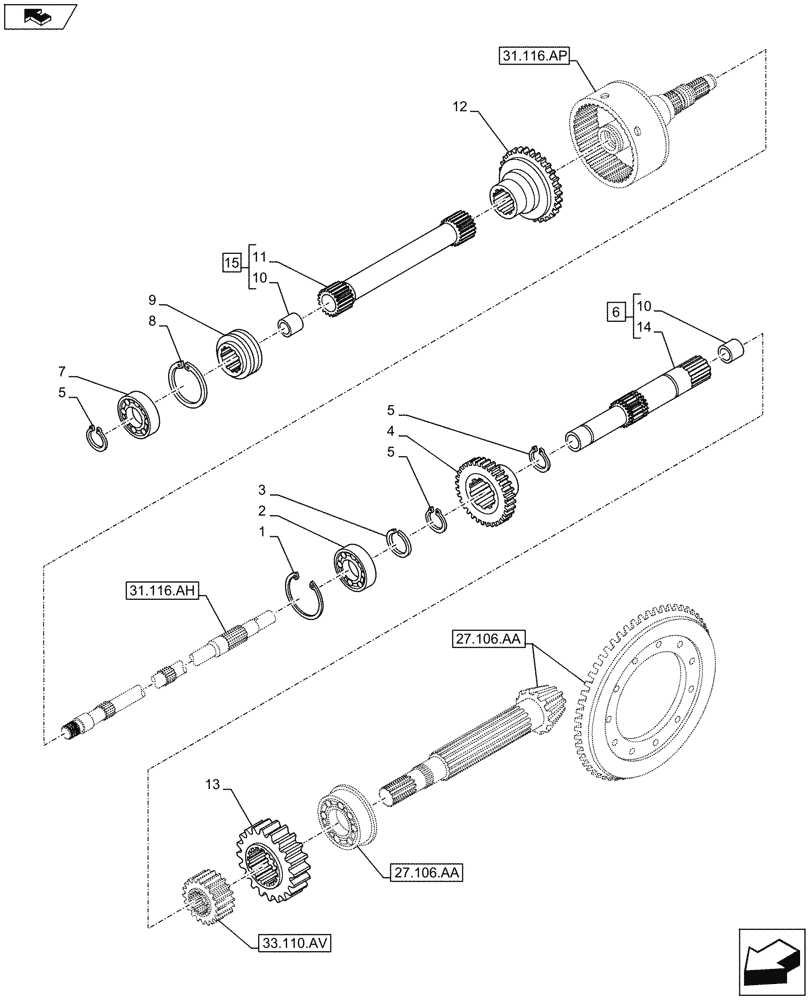 31.116.AP
12
15
11
10
9
8
7
5
6
10
14
5
4
5
3
2
1
31.116.AH
27.106.AA
13
27.106.AA
33.110.AV