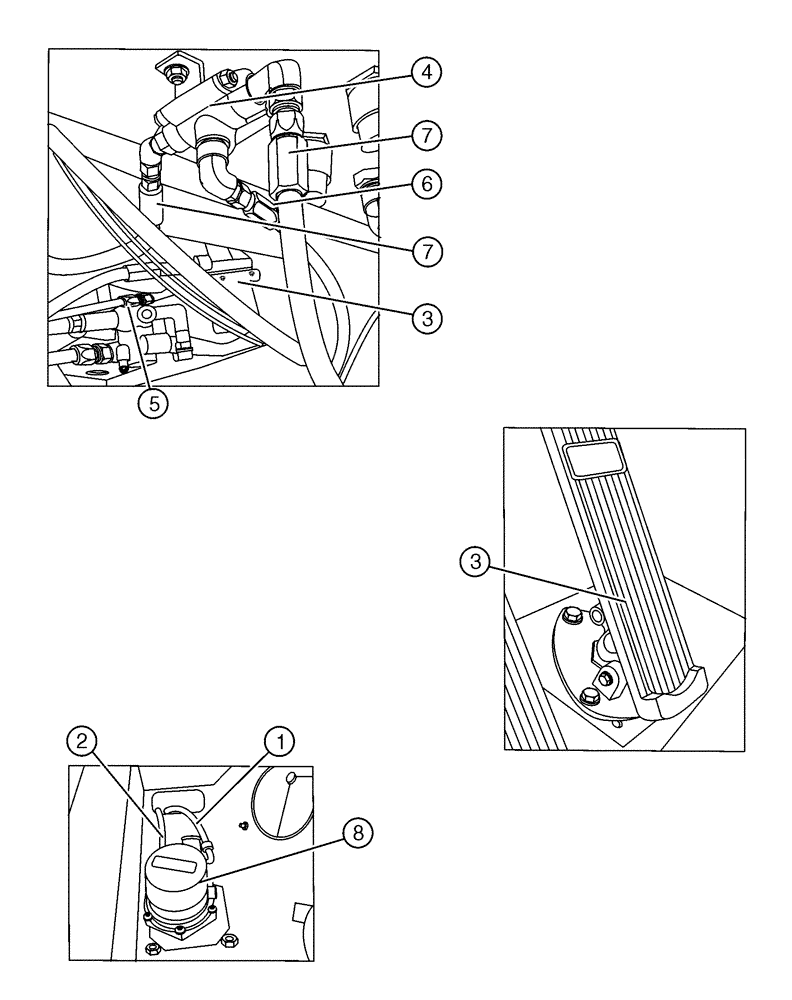 4
7
6
7
3
5
3
2
1
8