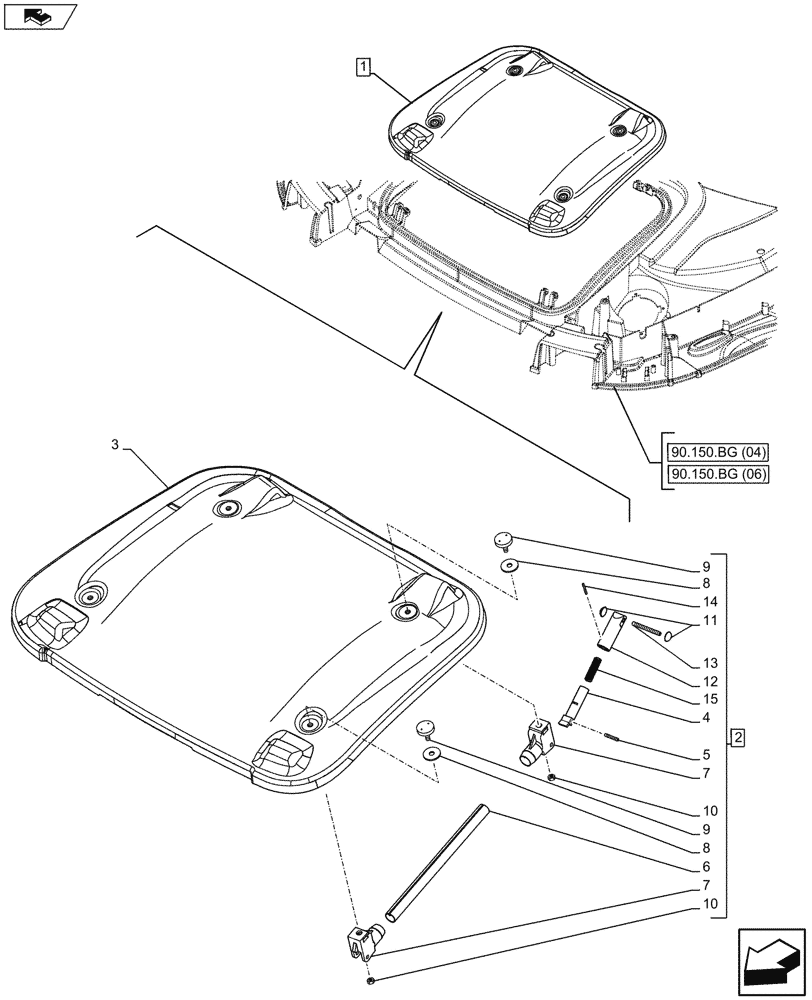 1

90.150.BG (04)
90.150.BG (06)

3

9
8
14
11
13
12
15
4
5
7
10
9
8
6
7
10

2