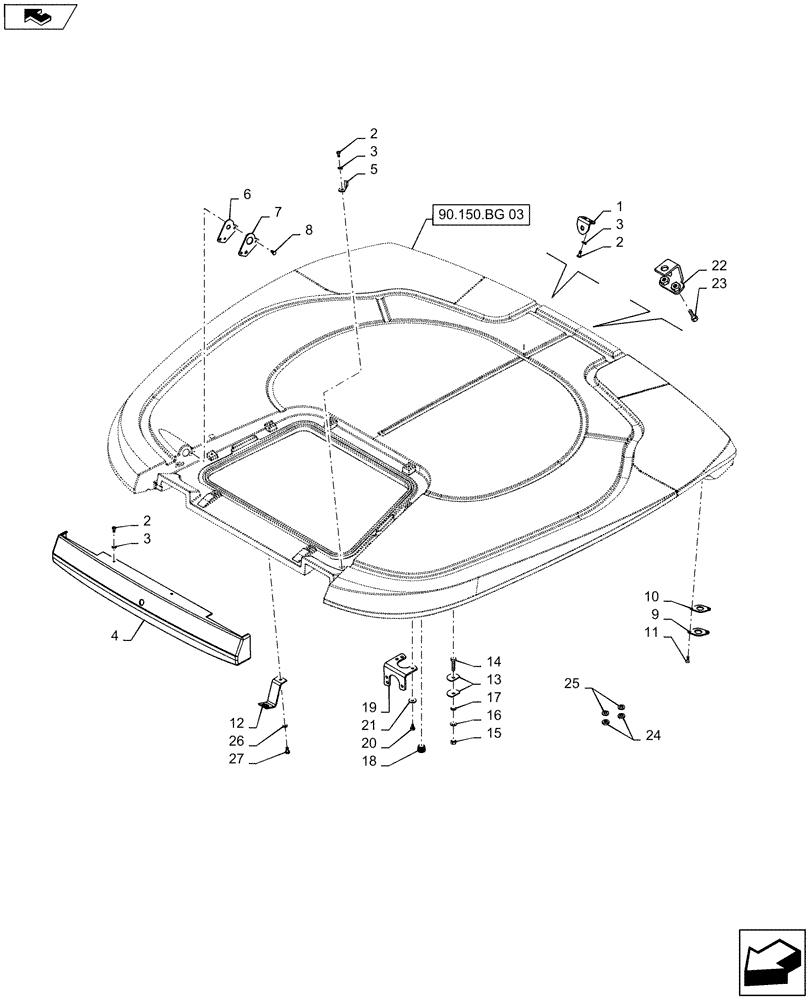 2
3
5
6
7
8
90.150.BG 03
1
3
2
22
23
2
3
4
10
9
11
14
13
17
16
15
19
21
20
18
12
26
27
25
24