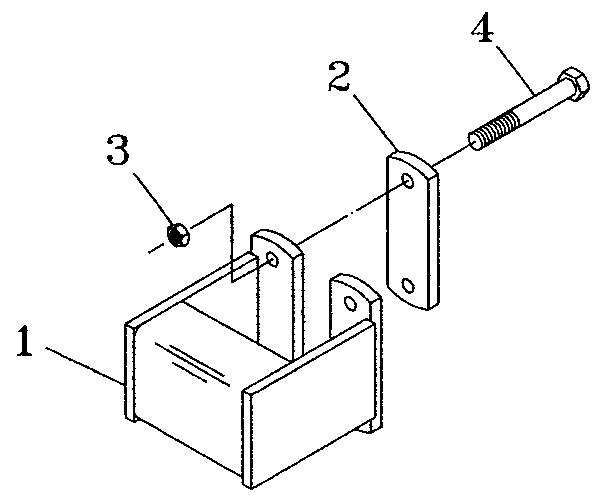 4
2
3
1