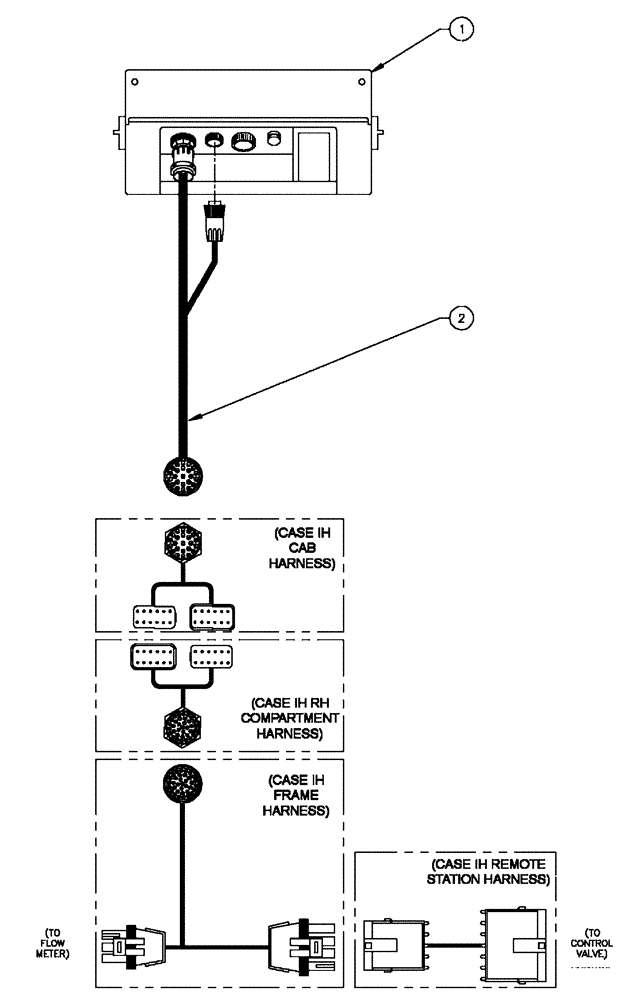 1

2

(CASE IH CAB HARNESS)

(CASE IH RH COMPARTMENT HARNESS)

(CASE IH FRAME HARNESS)

(CASE IH REMOTE STATION HARNESS)

(TO FLOW METER)

(TO CONTROL VALVE)