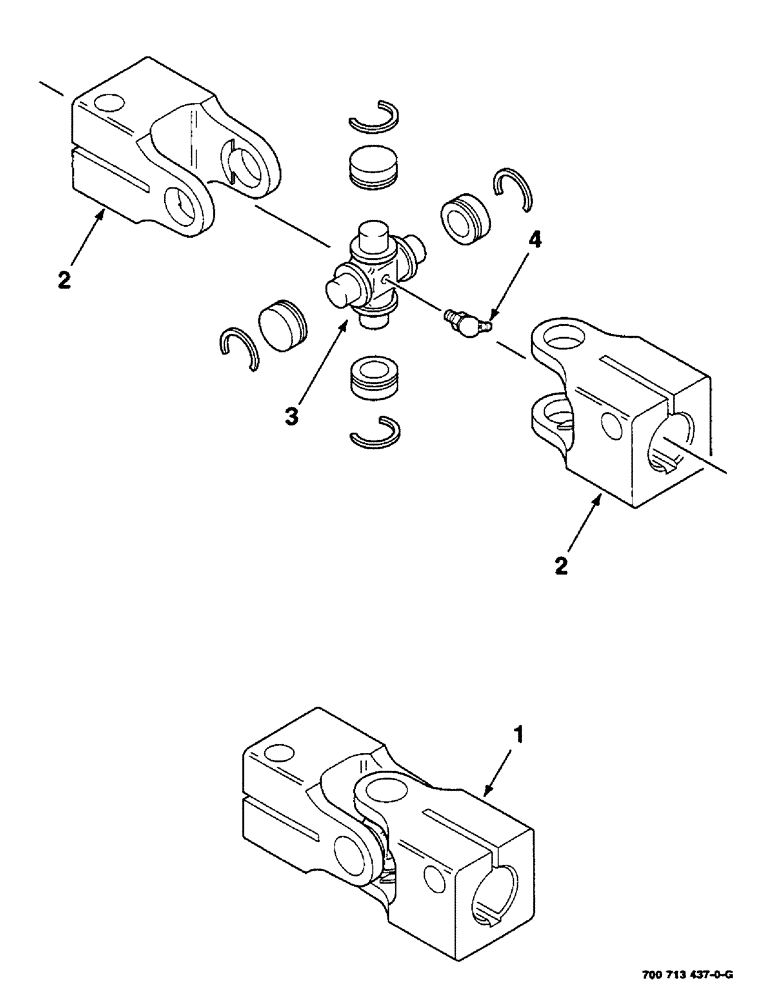 2
4
3
2
1
700 713 437-0-G