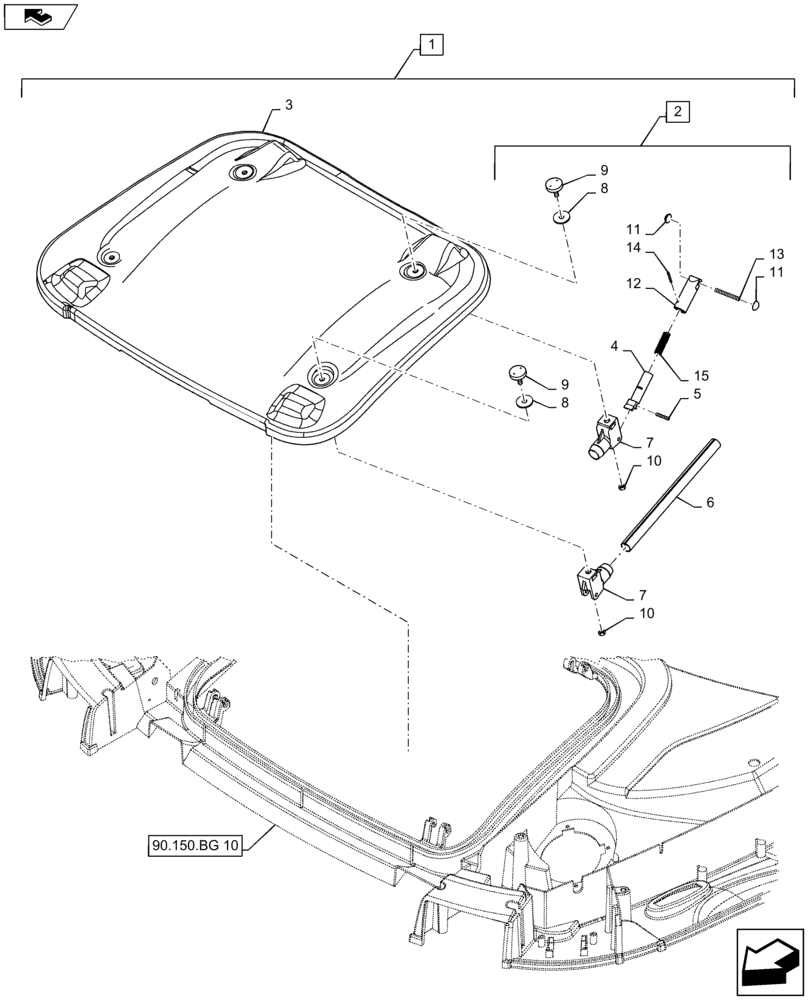 1
2
3
9
8
11
14
13
11
12
4
15
5
9
8
7
10
6
7
10
90.150.BG 10