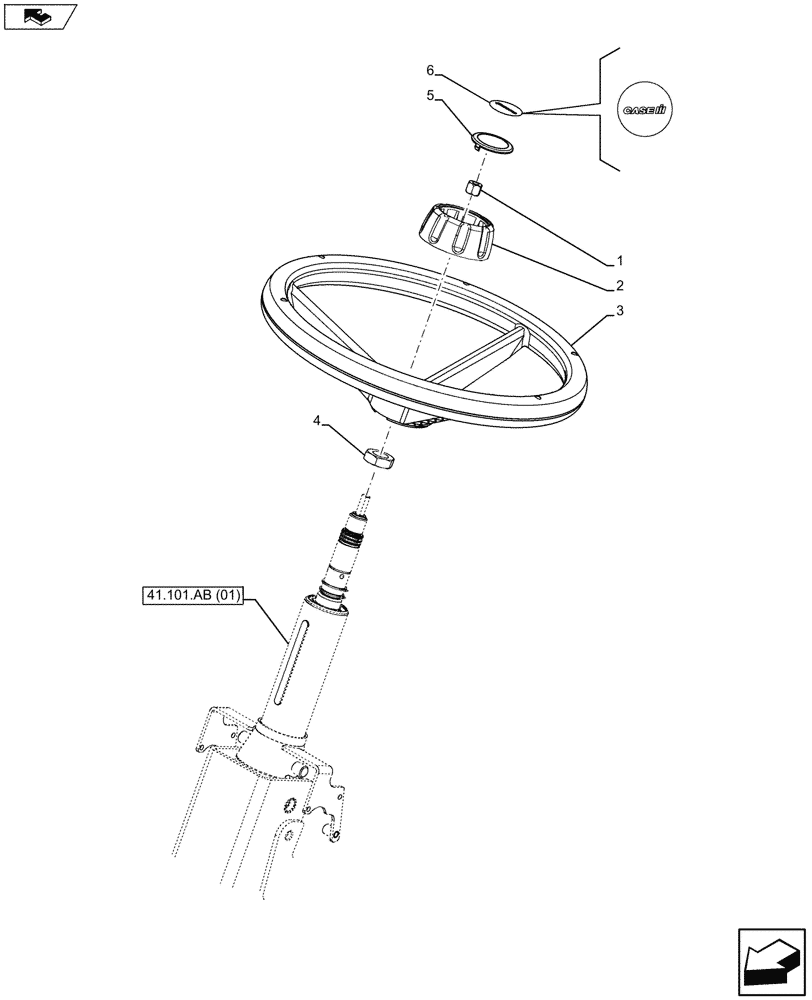 6
5
CASE IH
1
2
3
4
41.101.AB (01)