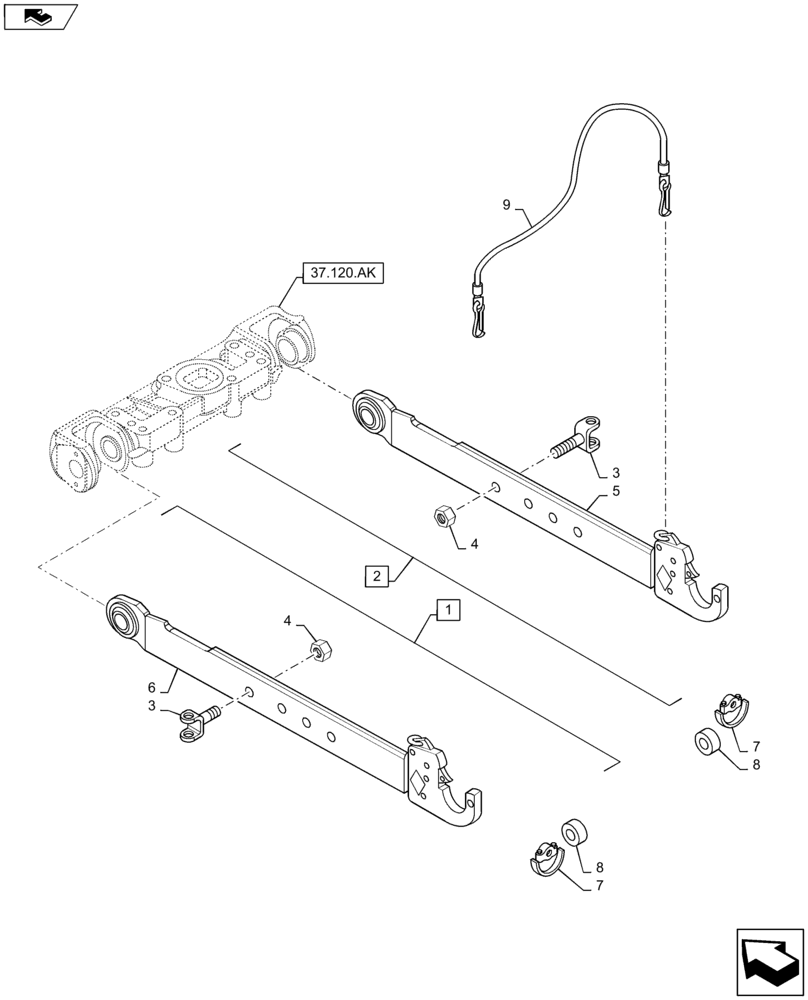 37.120.AK
9
3
5
4
2
1
4
6
3
7
8
8
7