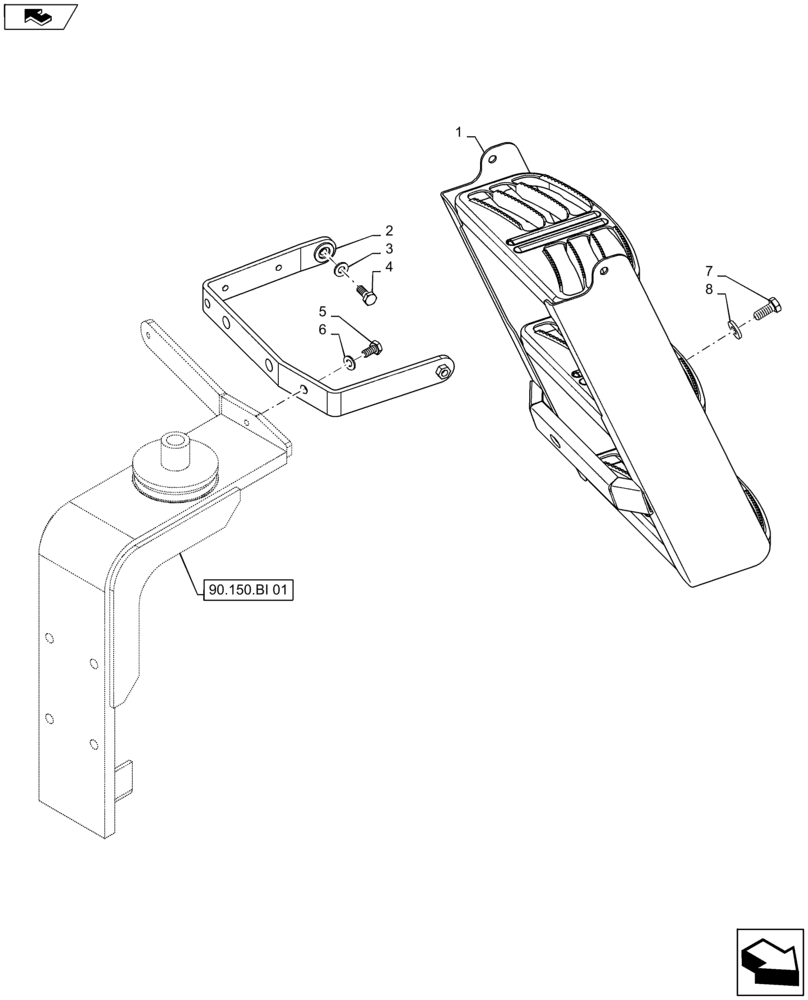 1
2
3
4
5
6
7
8
90.150.BI 01